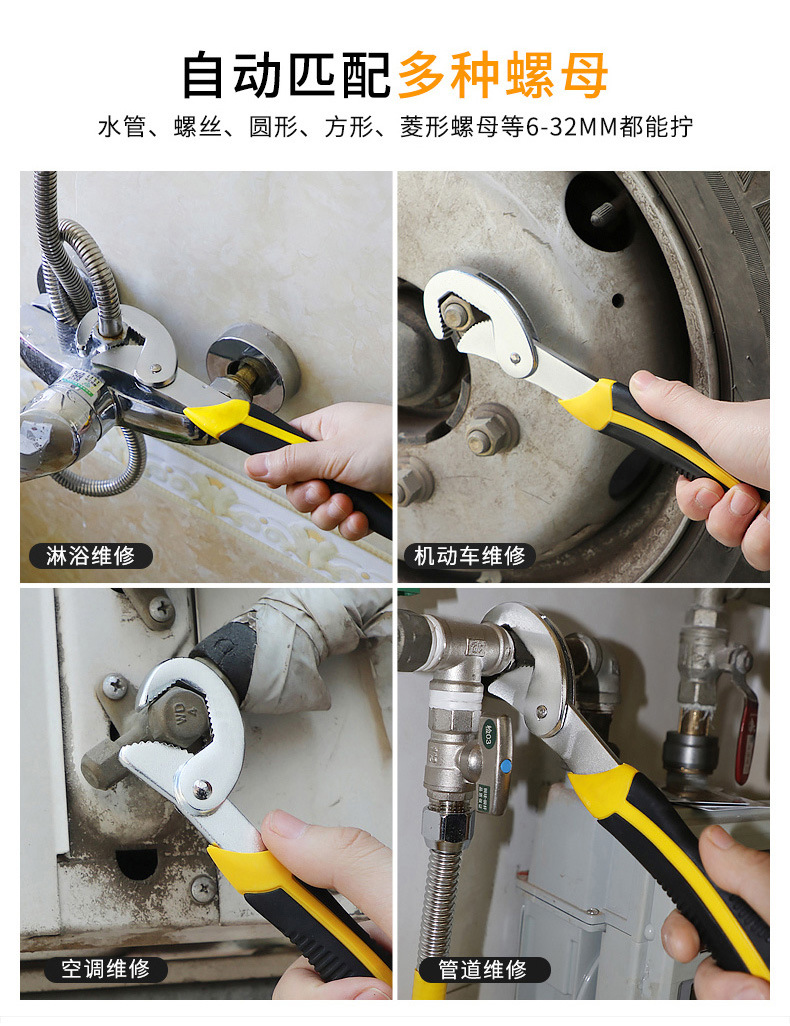 自动匹配多种螺母

水管、螺丝、圆形、方形、菱形螺母等6-32MM都能拧

淋浴维修

机动车维修

空调维修

管道维修