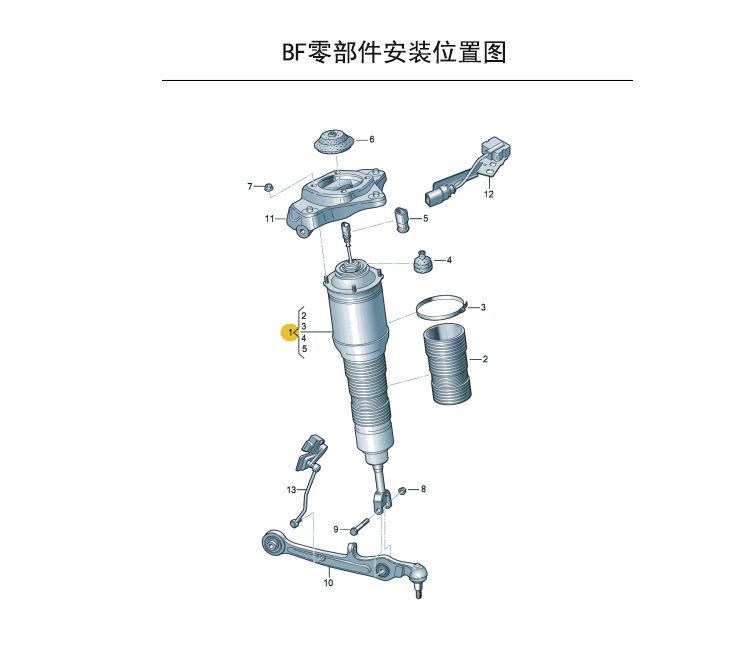 BF零部件安装位置图

6
7
12
11
5
4
3
1
2
3
4
5
2
13
8
9
10