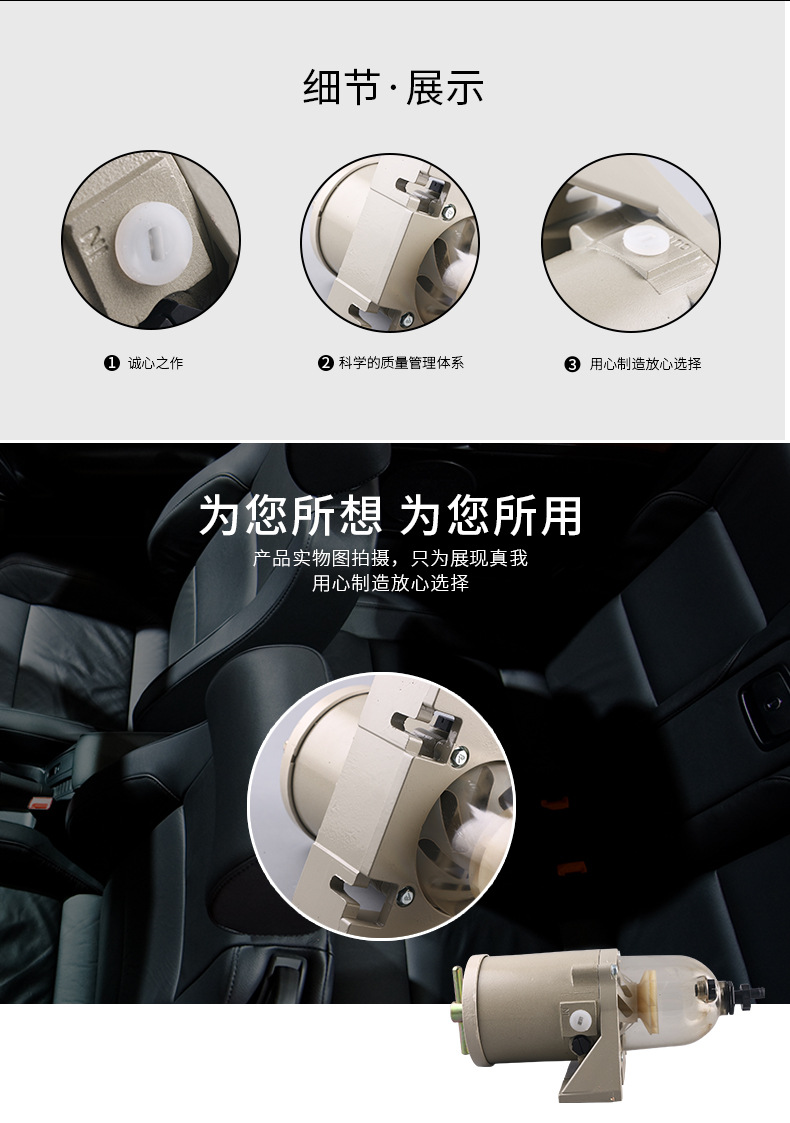 细节·展示

❶ 诚心之作

❷ 科学的质量管理体系

❸ 用心制造放心选择

为您所想 为您所用

产品实物图拍摄，只为展现真我
用心制造放心选择