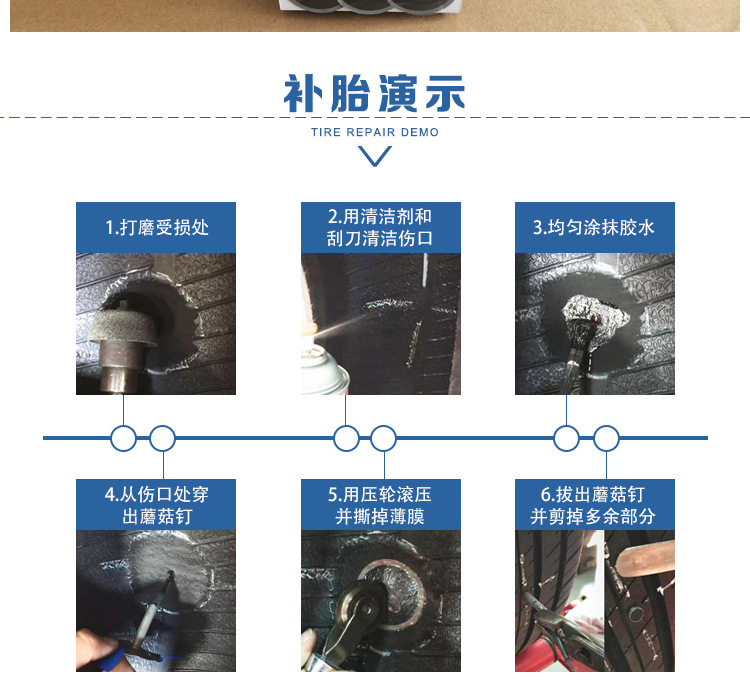 补胎演示

TIRE REPAIR DEMO

1.打磨受损处

2.用清洁剂和刮刀清洁伤口

3.均匀涂抹胶水

4.从伤口处穿出蘑菇钉

5.用压轮滚压并撕掉薄膜

6.拔出蘑菇钉并剪掉多余部分