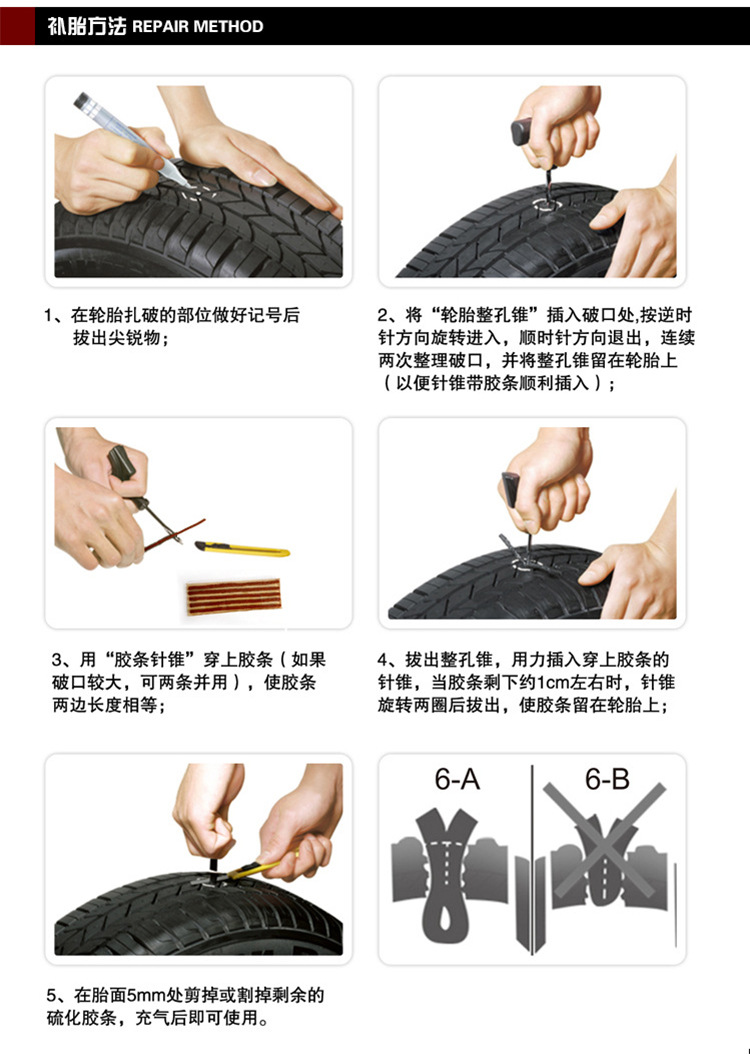 补胎方法 REPAIR METHOD

1、在轮胎扎破的部位做好记号后拔出尖锐物；

2、将“轮胎整孔锥”插入破口处,按逆时针方向旋转进入，顺时针方向退出，连续两次整理破口，并将整孔锥留在轮胎上（以便针锥带胶条顺利插入）；

3、用“胶条针锥”穿上胶条（如果破口较大，可两条并用），使胶条两边长度相等；

4、拔出整孔锥，用力插入穿上胶条的针锥，当胶条剩下约1cm左右时，针锥旋转两圈后拔出，使胶条留在轮胎上；

5、在胎面5mm处剪掉或割掉剩余的硫化胶条，充气后即可使用。

6-A

6-B