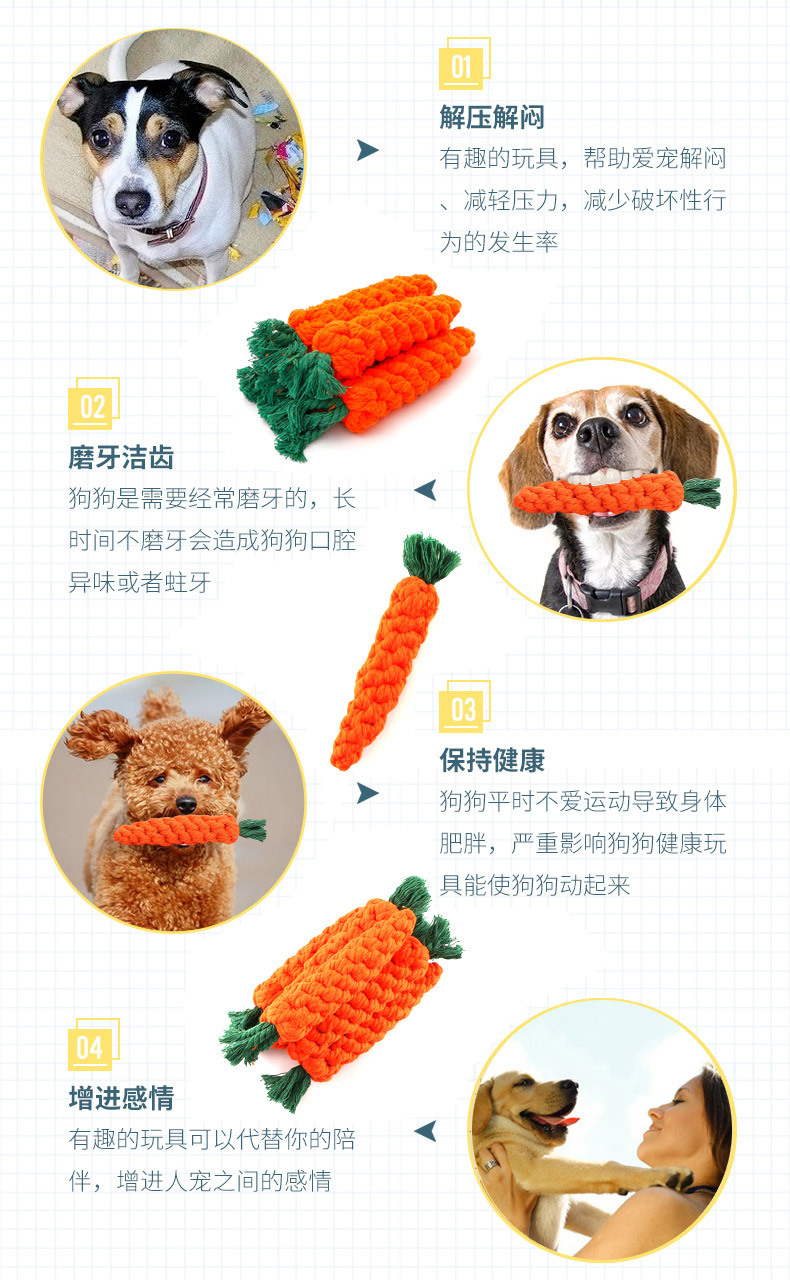 01
解压解闷
有趣的玩具，帮助爱宠解闷、减轻压力，减少破坏性行为的发生率

02
磨牙洁齿
狗狗是需要经常磨牙的，长时间不磨牙会造成狗狗口腔异味或者蛀牙

03
保持健康
狗狗平时不爱运动导致身体肥胖，严重影响狗狗健康玩具能使狗狗动起来

04
增进感情
有趣的玩具可以代替你的陪伴，增进人宠之间的感情