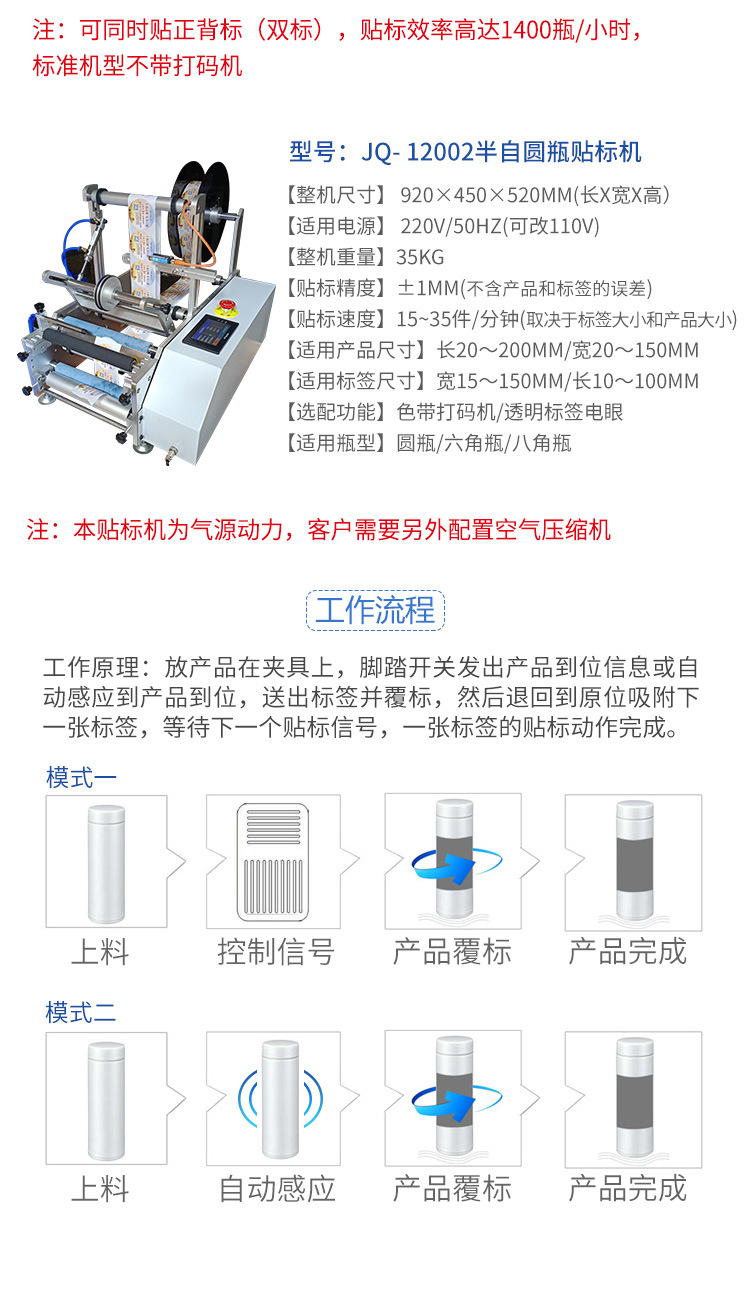 注：可同时贴正背标（双标），贴标效率高达1400瓶/小时，标准机型不带打码机

型号：JQ- 12002半自圆瓶贴标机
【整机尺寸】 920×450×520MM(长X宽X高)
【适用电源】 220V/50HZ(可改110V)
【整机重量】35KG
【贴标精度】±1MM(不含产品和标签的误差)
【贴标速度】15~35件/分钟(取决于标签大小和产品大小)
【适用产品尺寸】长20~200MM/宽20~150MM
【适用标签尺寸】宽15~150MM/长10~100MM
【选配功能】色带打码机/透明标签电眼
【适用瓶型】圆瓶/六角瓶/八角瓶

注：本贴标机为气源动力，客户需要另外配置空气压缩机

工作流程

工作原理：放产品在夹具上，脚踏开关发出产品到位信息或自动感应到产品到位，送出标签并覆标，然后退回到原位吸附下一张标签，等待下一个贴标信号，一张标签的贴标动作完成。

模式一
上料
控制信号
产品覆标
产品完成

模式二
上料
自动感应
产品覆标
产品完成