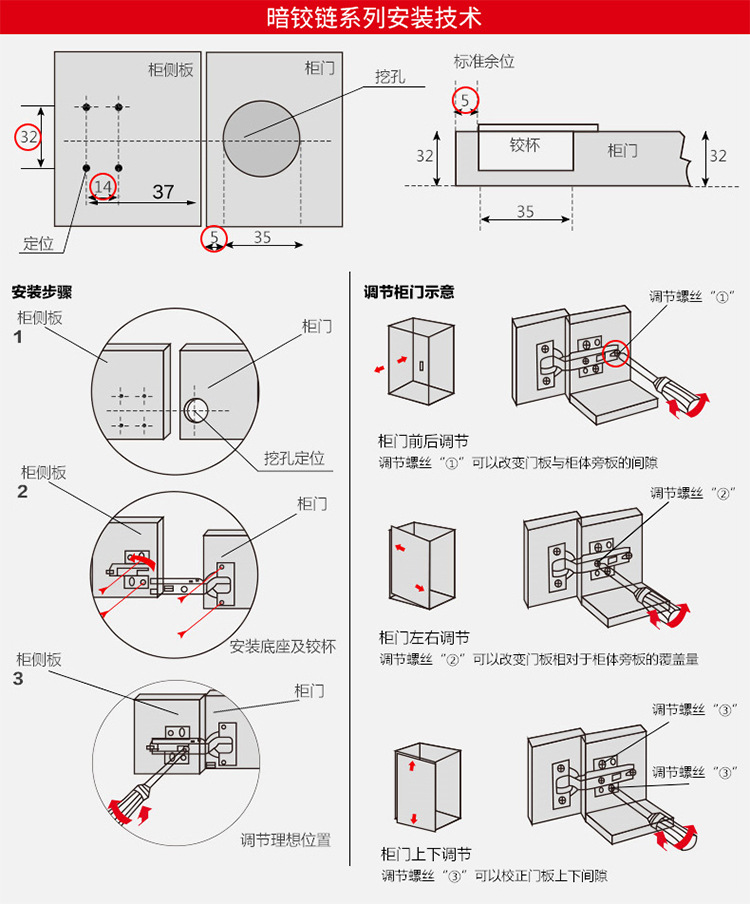 暗铰链系列安装技术

柜侧板
柜门
挖孔
32
14
37
定位
5
35

标准余位
5
32
铰杯
柜门
32
35

安装步骤
柜侧板
1
柜门
挖孔定位

柜侧板
2
柜门
安装底座及铰杯

柜侧板
3
柜门
调节理想位置

调节柜门示意
调节螺丝“①”
柜门前后调节
调节螺丝“①”可以改变门板与柜体旁板的间隙

调节螺丝“②”
柜门左右调节
调节螺丝“②”可以改变门板相对于柜体旁板的覆盖量

调节螺丝“③”
调节螺丝“③”
柜门上下调节
调节螺丝“③”可以校正门板上下间隙