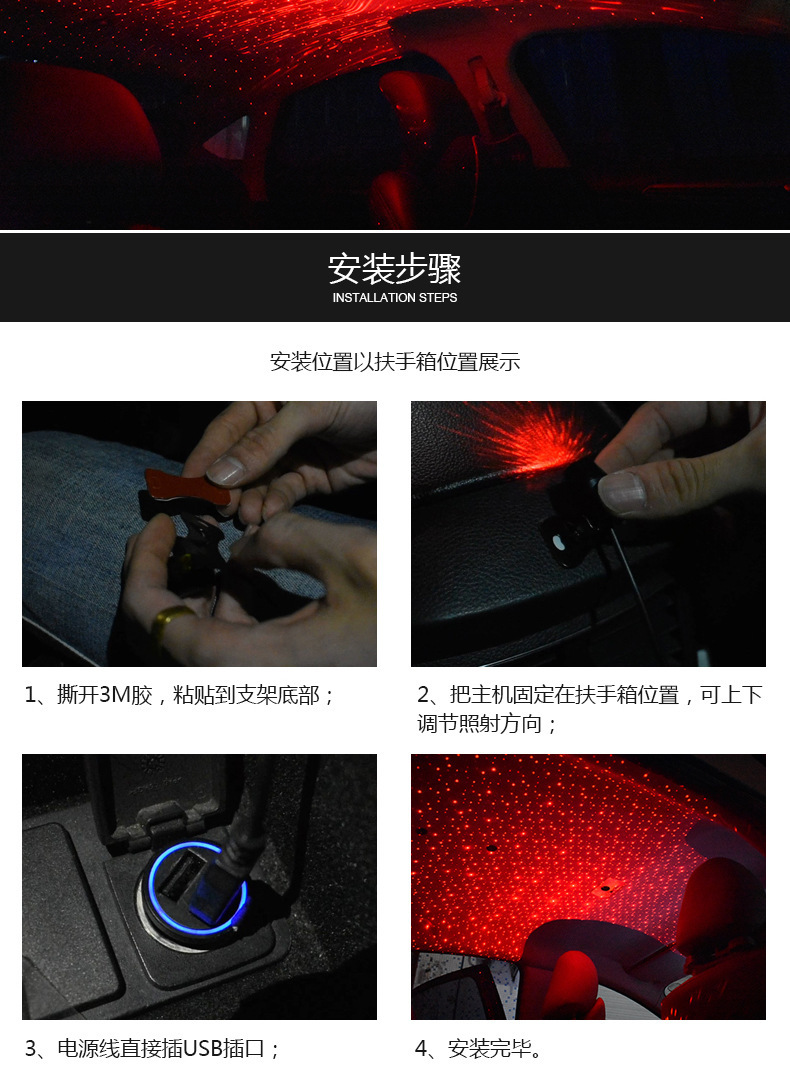 安装步骤
INSTALLATION STEPS

安装位置以扶手箱位置展示

1、撕开3M胶，粘贴到支架底部；

2、把主机固定在扶手箱位置，可上下调节照射方向；

3、电源线直接插USB插口；

4、安装完毕。