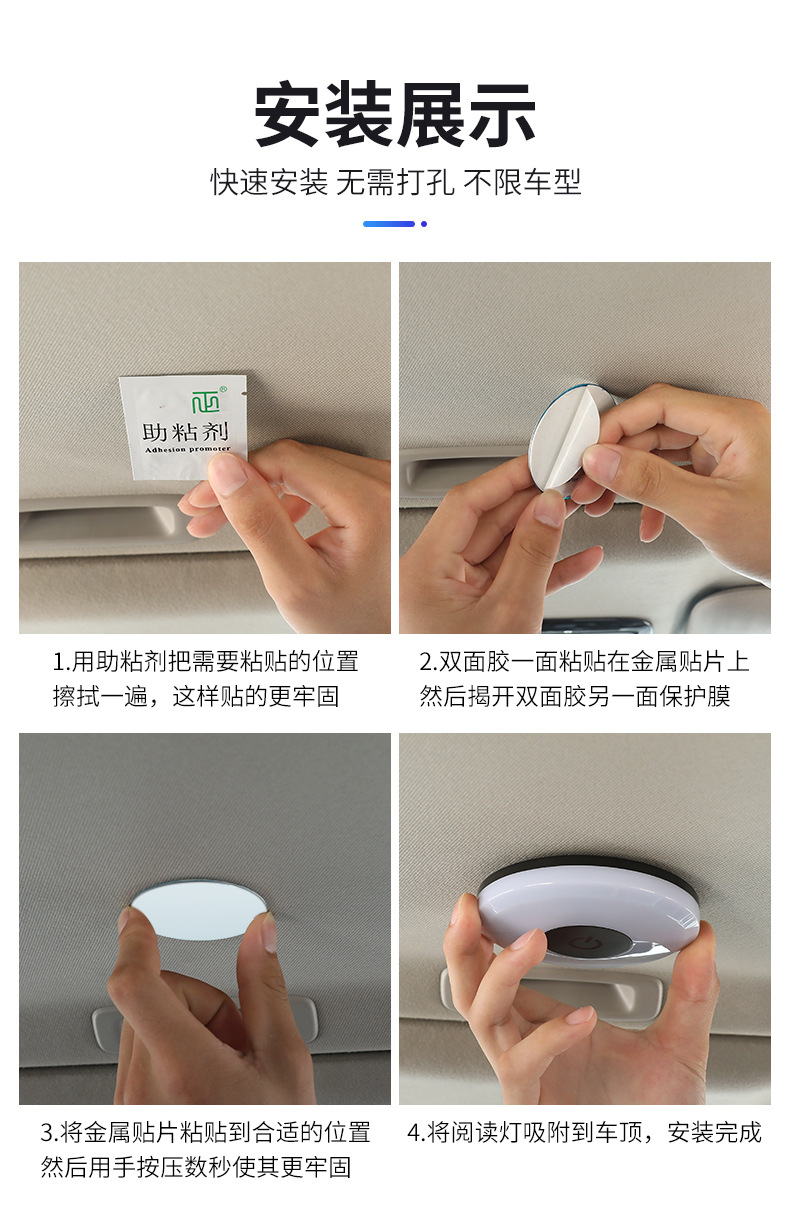 安装展示

快速安装 无需打孔 不限车型

助粘剂
Adhesion promoter

1.用助粘剂把需要粘贴的位置擦拭一遍，这样贴的更牢固

2.双面胶一面粘贴在金属贴片上然后揭开双面胶另一面保护膜

3.将金属贴片粘贴到合适的位置然后用手按压数秒使其更牢固

4.将阅读灯吸附到车顶，安装完成