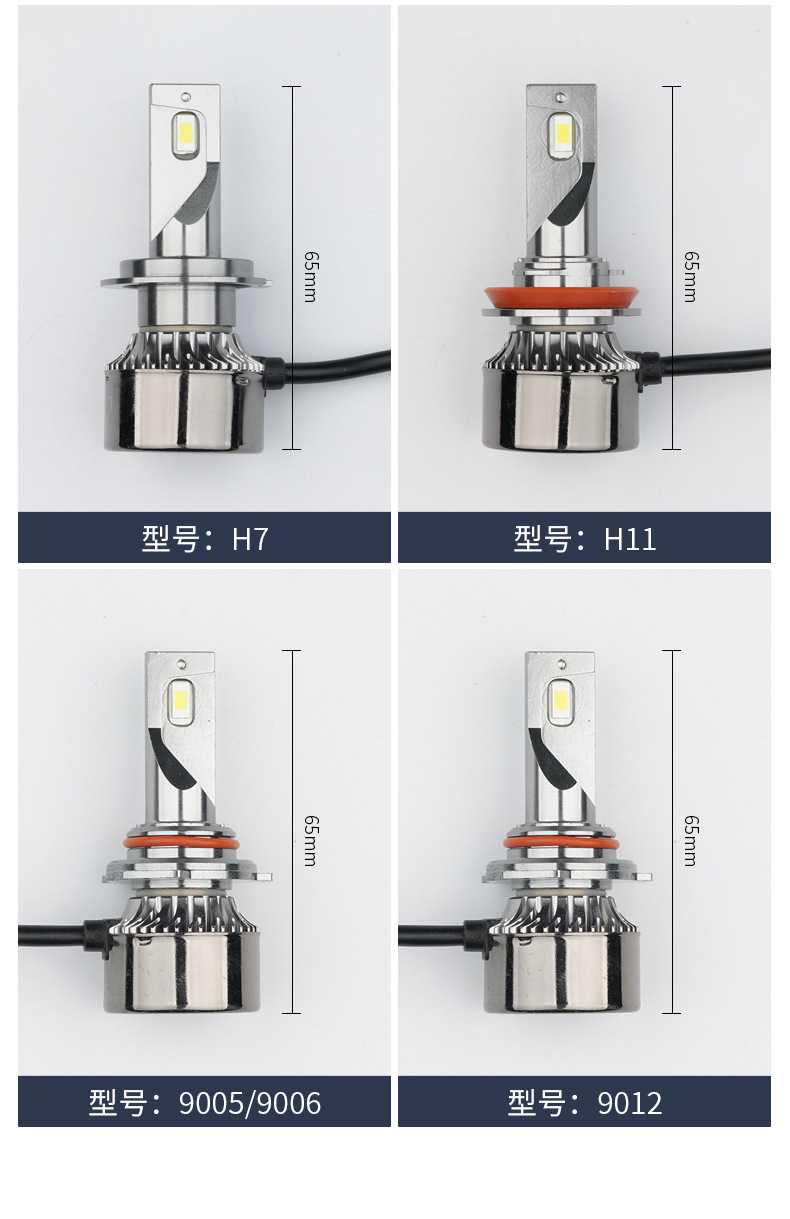 65mm

型号：H7

65mm

型号：H11

65mm

型号：9005/9006

65mm

型号：9012