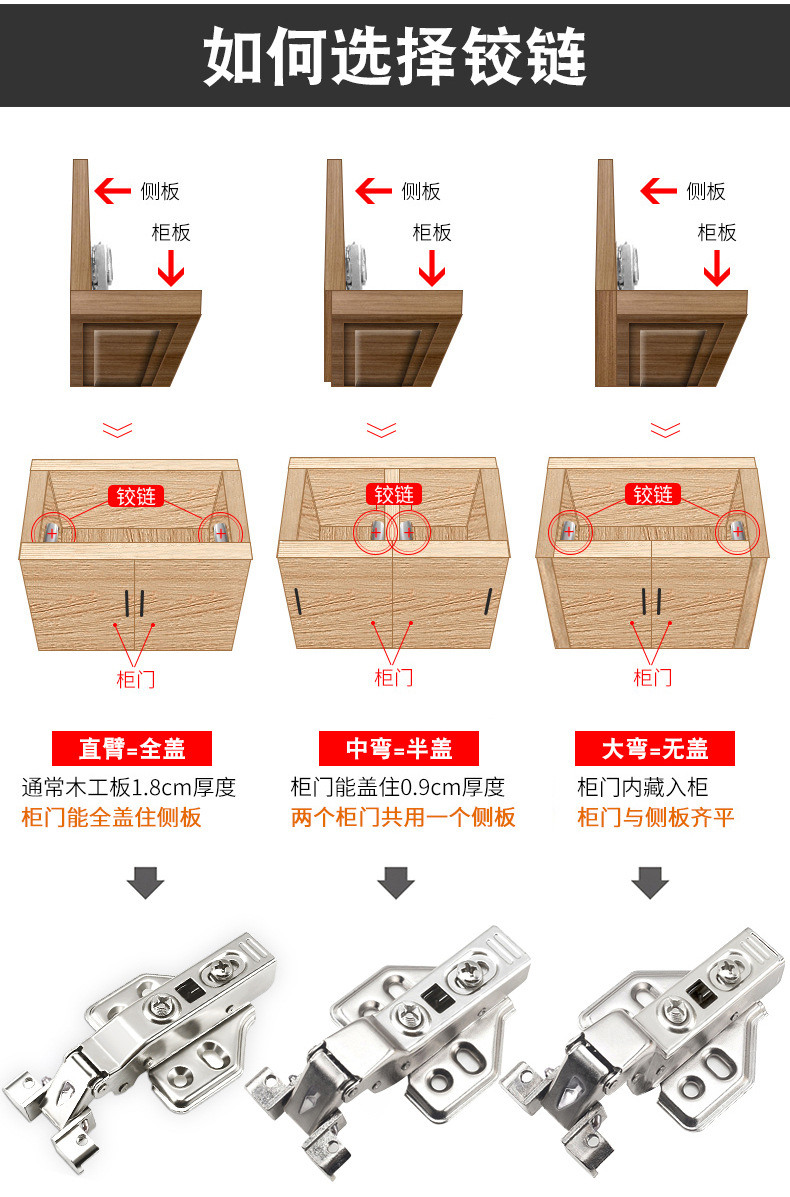 如何选择铰链

侧板
柜板

铰链

柜门

直臂=全盖
通常木工板1.8cm厚度
柜门能全盖住侧板

侧板
柜板

铰链

柜门

中弯=半盖
柜门能盖住0.9cm厚度
两个柜门共用一个侧板

侧板
柜板

铰链

柜门

大弯=无盖
柜门内藏入柜
柜门与侧板齐平