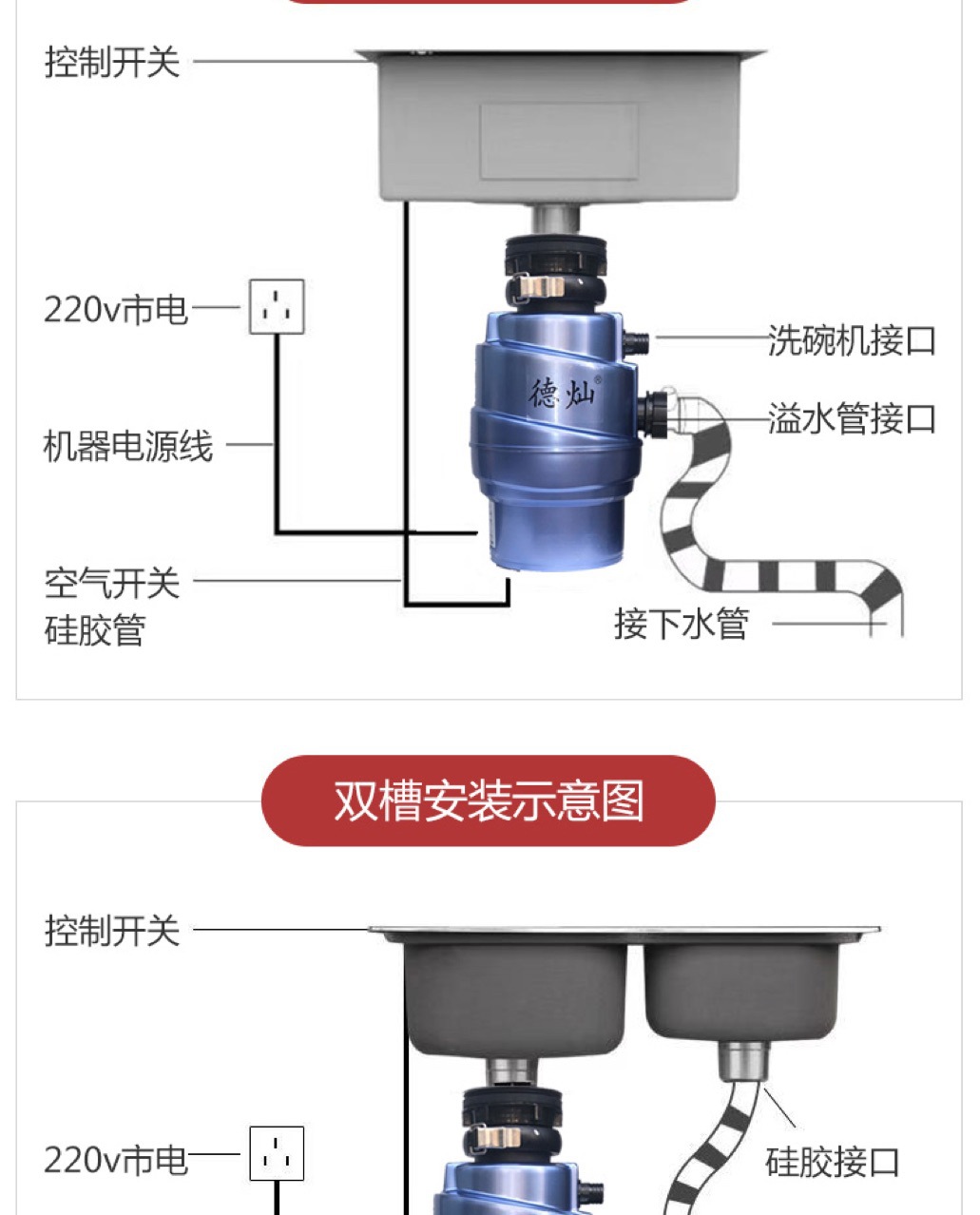 控制开关

220v市电

机器电源线

空气开关
硅胶管

德灿®

洗碗机接口

溢水管接口

接下水管

双槽安装示意图

控制开关

220v市电

硅胶接口