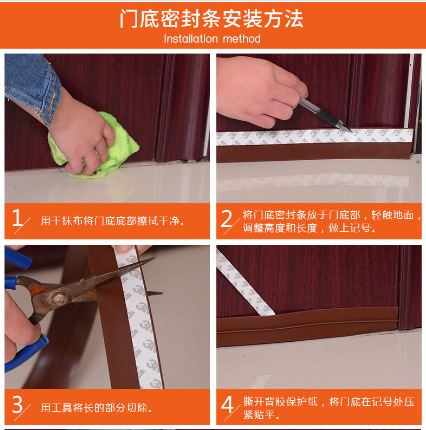 门底密封条安装方法
Installation method

1 用干抹布将门底底部擦拭干净。

2 将门底密封条放于门底部，轻触地面，调整高度和长度，做上记号。

3 用工具将长的部分切除。

4 撕开背胶保护纸，将门底在记号处压紧贴平。