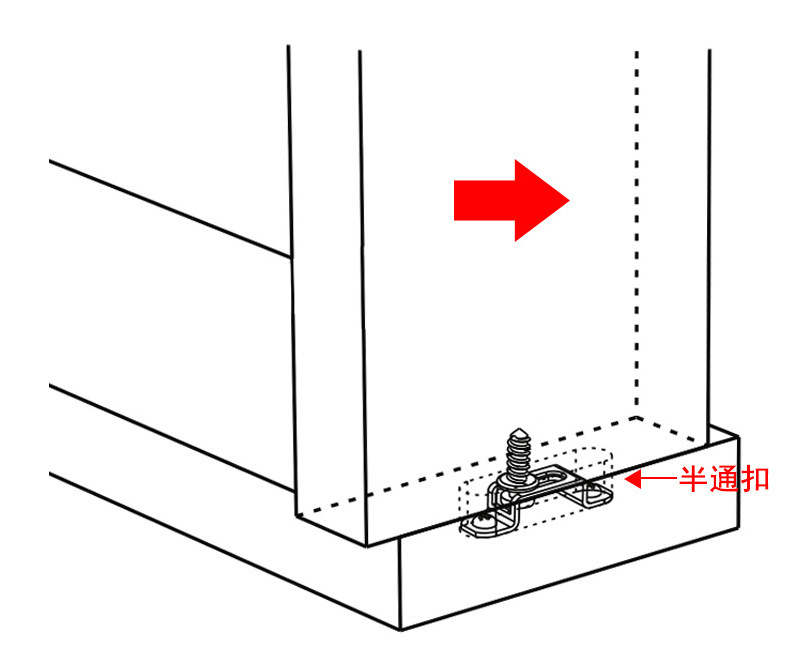 半通扣