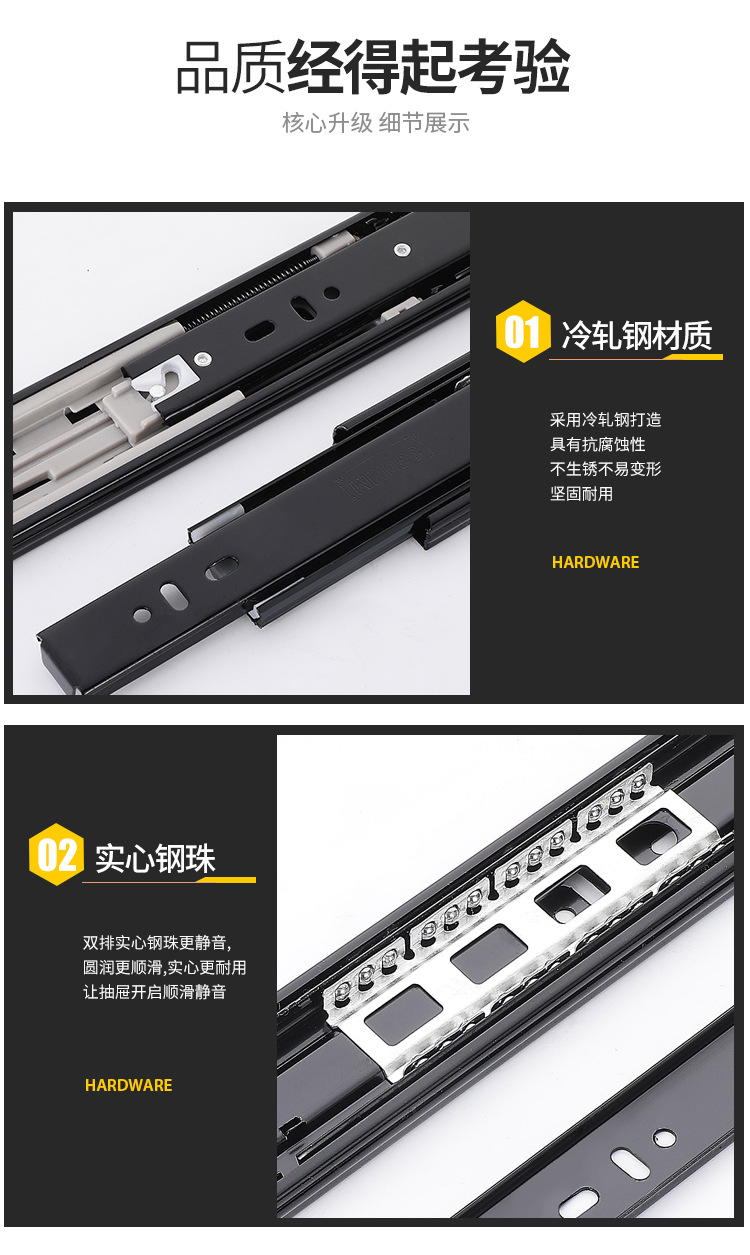 品质经得起考验

核心升级 细节展示

01 冷轧钢材质

采用冷轧钢打造
具有抗腐蚀性
不生锈不易变形
坚固耐用

HARDWARE

02 实心钢珠

双排实心钢珠更静音,
圆润更顺滑,实心更耐用
让抽屉开启顺滑静音

HARDWARE