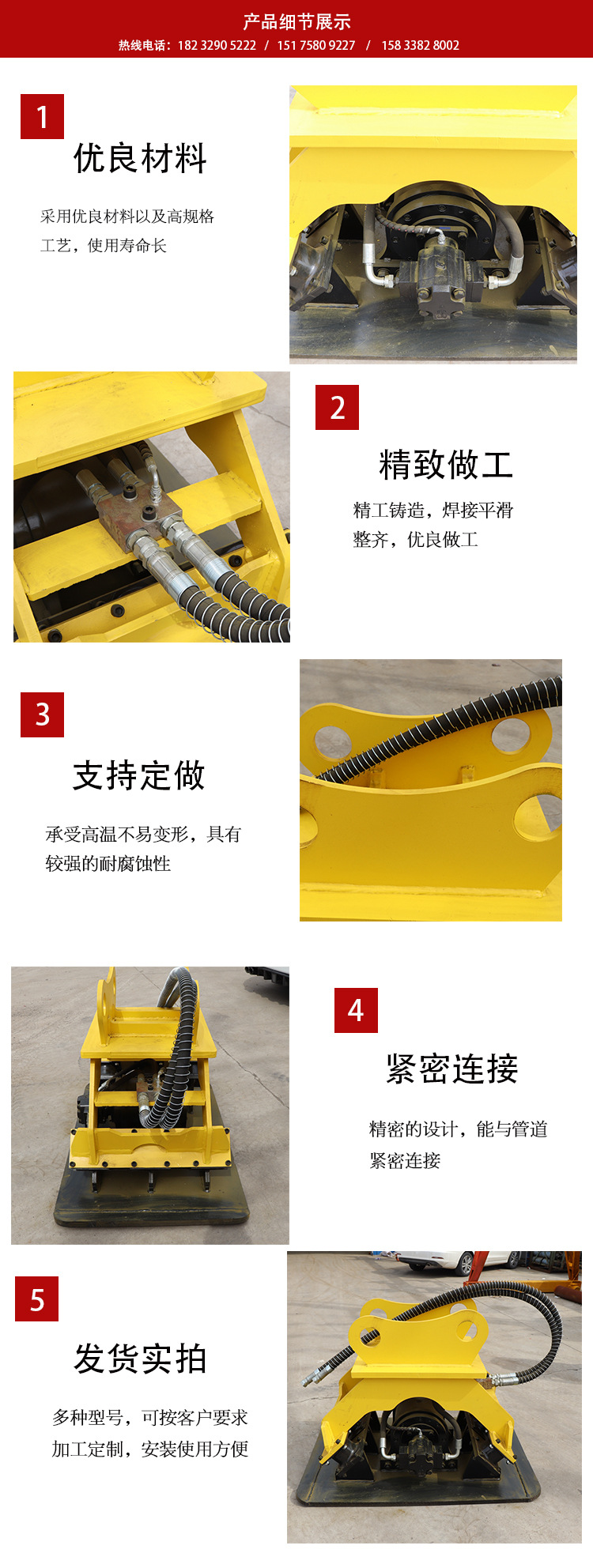 产品细节展示
热线电话：182 3290 5222 / 151 7580 9227 / 158 3382 8002

1
优良材料
采用优良材料以及高规格工艺，使用寿命长

2
精致做工
精工铸造，焊接平滑整齐，优良做工

3
支持定做
承受高温不易变形，具有较强的耐腐蚀性

4
紧密连接
精密的设计，能与管道紧密连接

5
发货实拍
多种型号，可按客户要求加工定制，安装使用方便