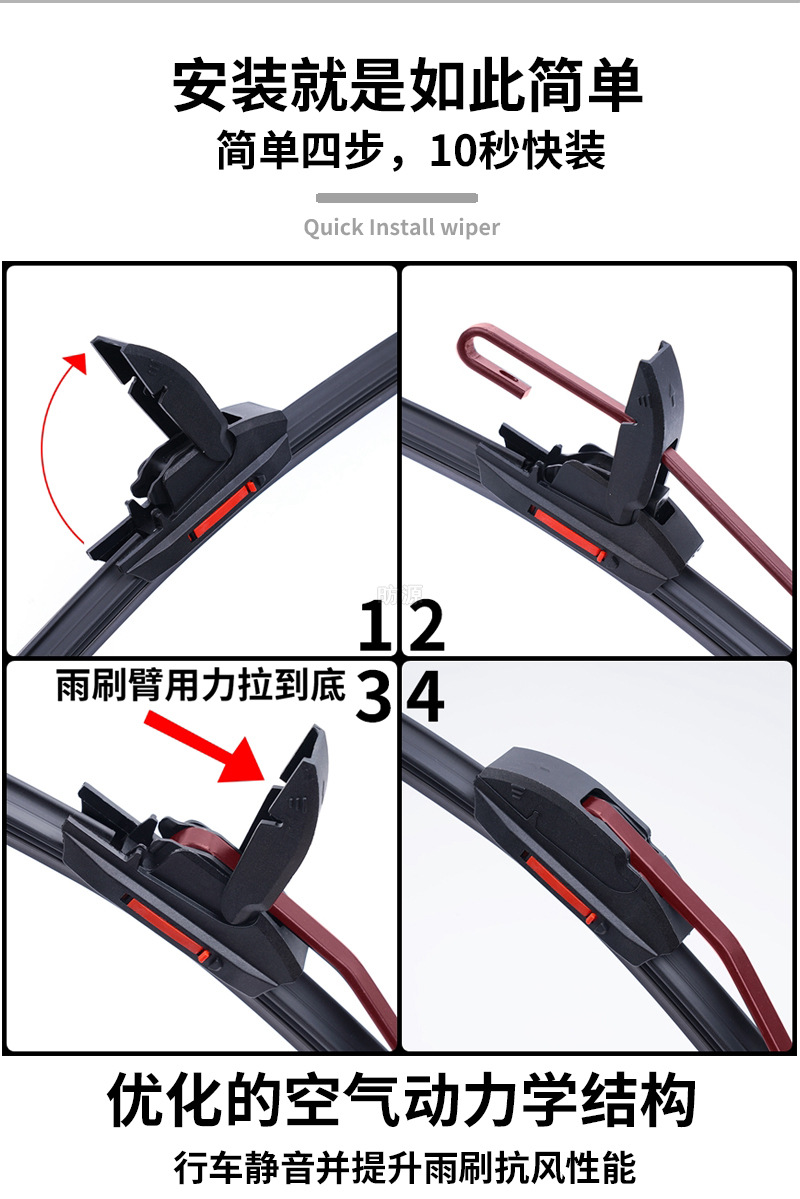 安装就是如此简单
简单四步，10秒快装

Quick Install wiper

1

2

雨刷臂用力拉到底

3

4

优化的空气动力学结构
行车静音并提升雨刷抗风性能