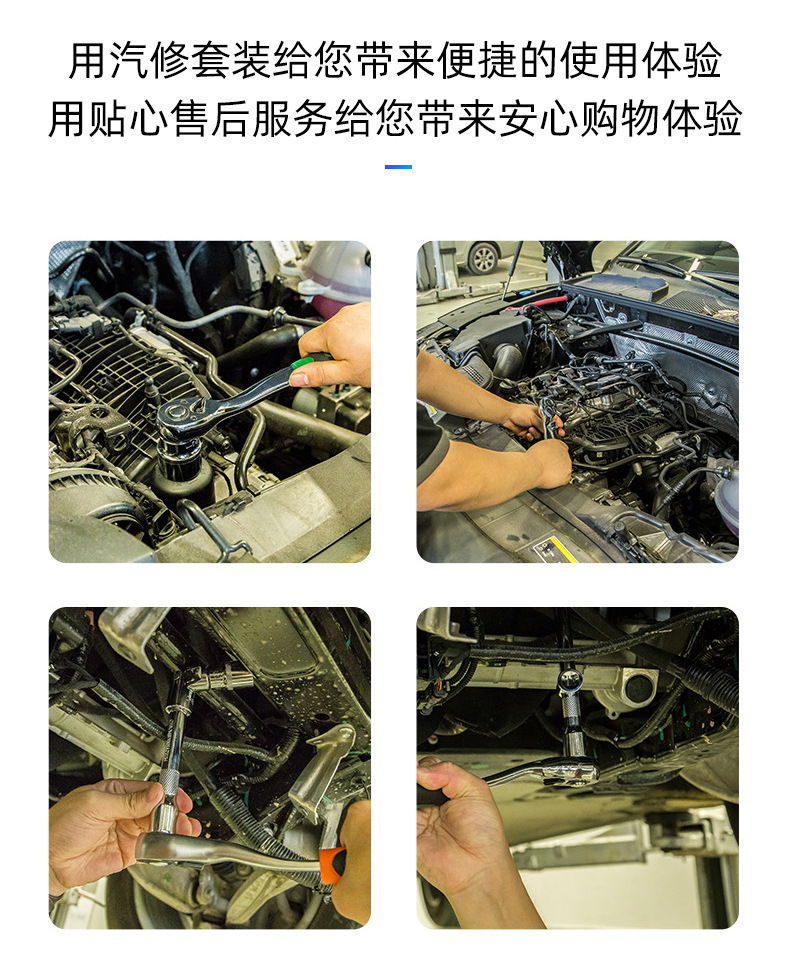 用汽修套装给您带来便捷的使用体验
用贴心售后服务给您带来安心购物体验