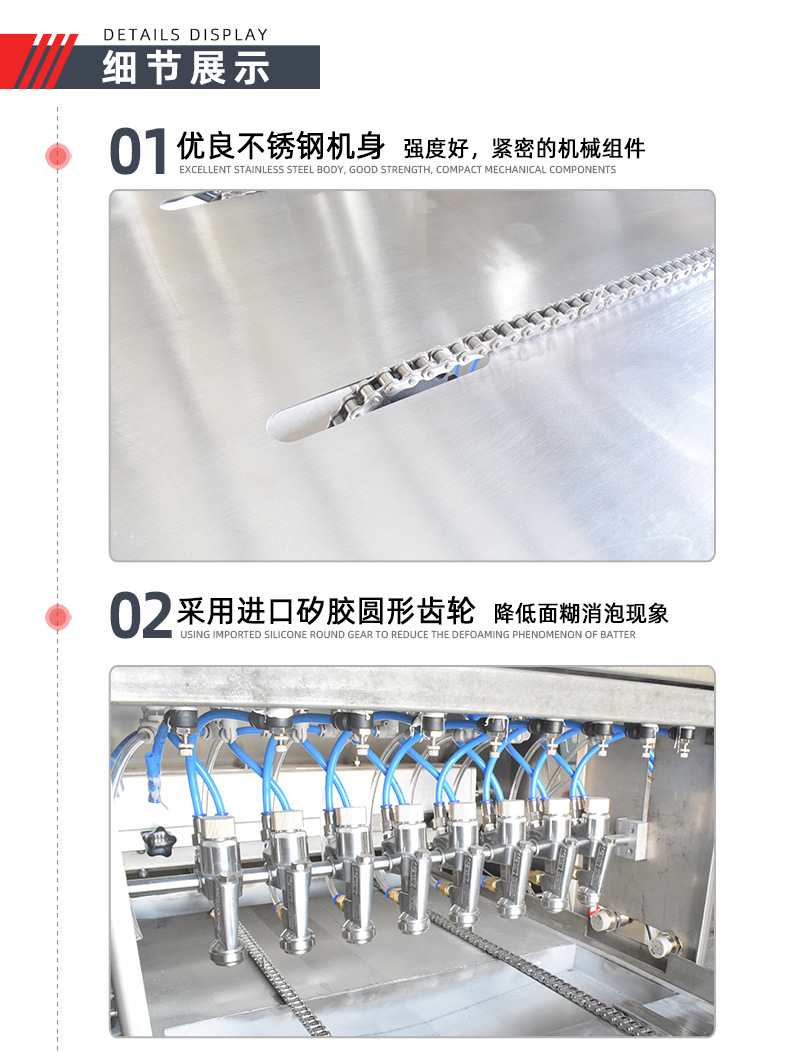 DETAILS DISPLAY
细节展示

01 优良不锈钢机身 强度好，紧密的机械组件
EXCELLENT STAINLESS STEEL BODY, GOOD STRENGTH, COMPACT MECHANICAL COMPONENTS

02 采用进口矽胶圆形齿轮 降低面糊消泡现象
USING IMPORTED SILICONE ROUND GEAR TO REDUCE THE DEFOAMING PHENOMENON OF BATTER