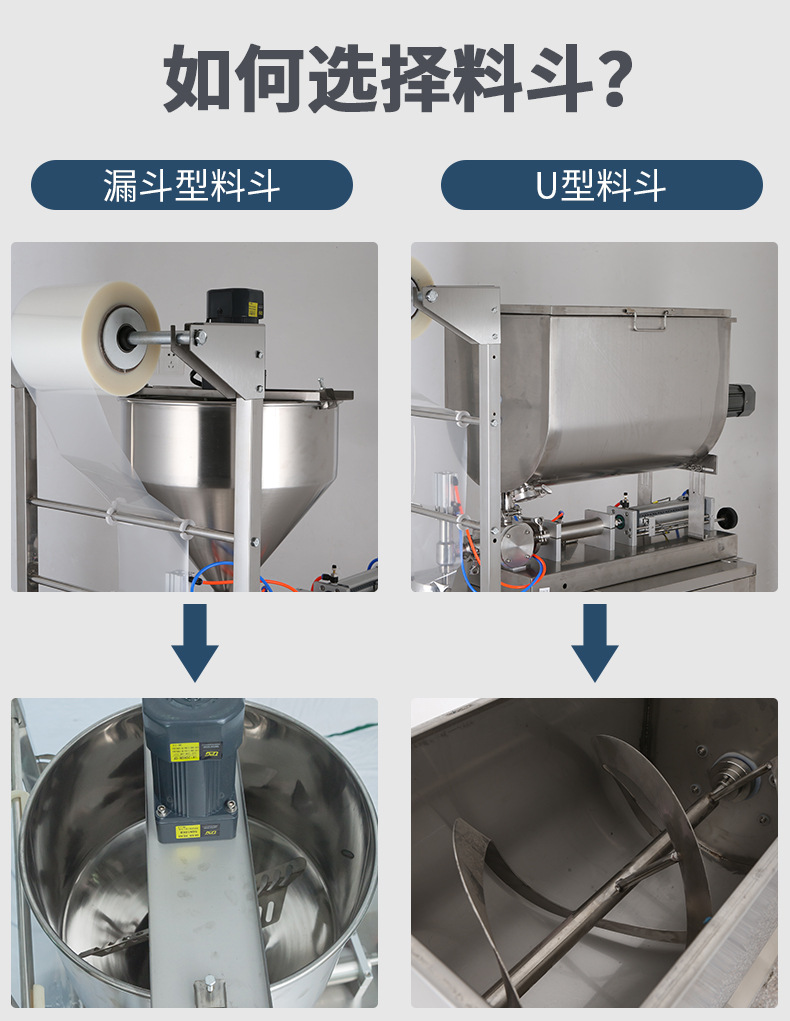 如何选择料斗？

漏斗型料斗

U型料斗