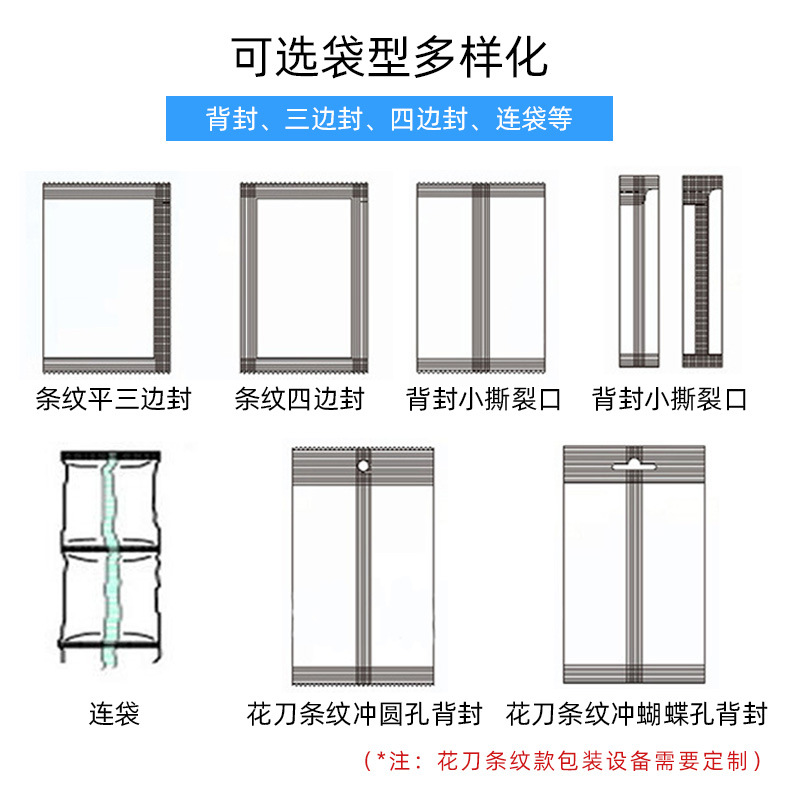 可选袋型多样化

背封、三边封、四边封、连袋等

条纹平三边封

条纹四边封

背封小撕裂口

背封小撕裂口

连袋

花刀条纹冲圆孔背封

花刀条纹冲蝴蝶孔背封

（*注：花刀条纹款包装设备需要定制）