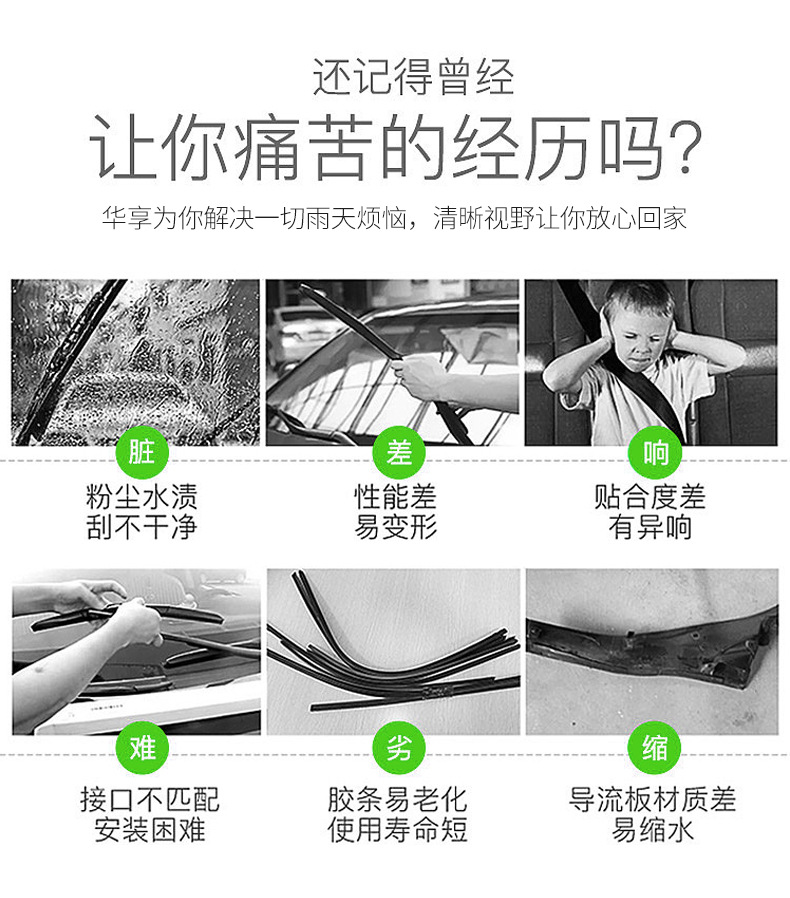 还记得曾经

让你痛苦的经历吗?

华享为你解决一切雨天烦恼，清晰视野让你放心回家

脏

粉尘水渍
刮不干净

差

性能差
易变形

响

贴合度差
有异响

难

接口不匹配
安装困难

劣

胶条易老化
使用寿命短

缩

导流板材质差
易缩水