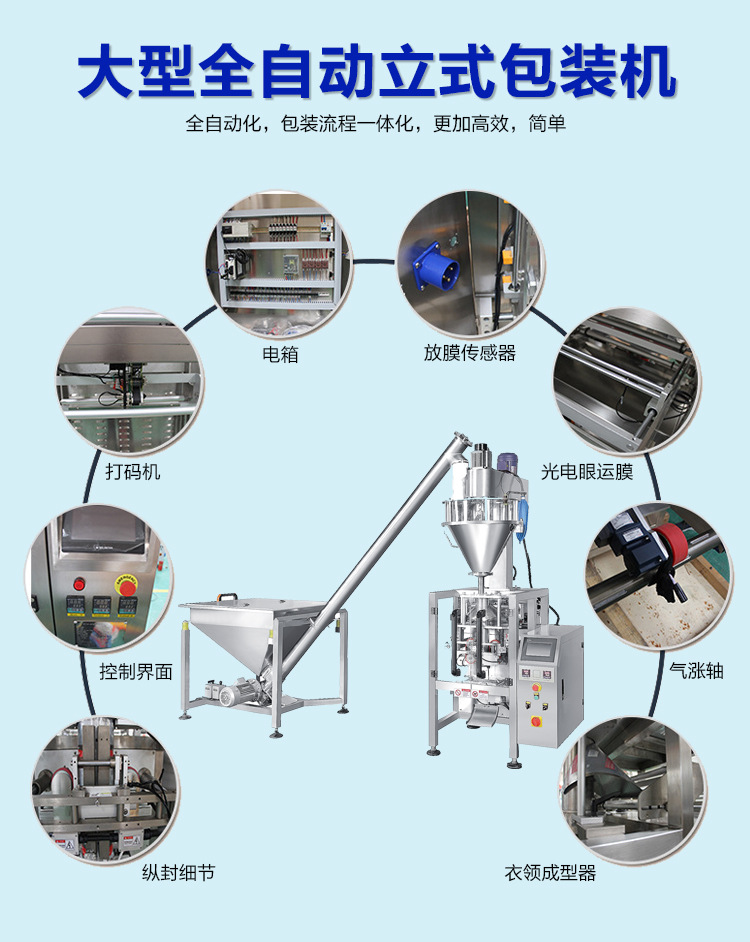 大型全自动立式包装机

全自动化，包装流程一体化，更加高效，简单

电箱

放膜传感器

打码机

光电眼运膜

控制界面

气涨轴

纵封细节

衣领成型器