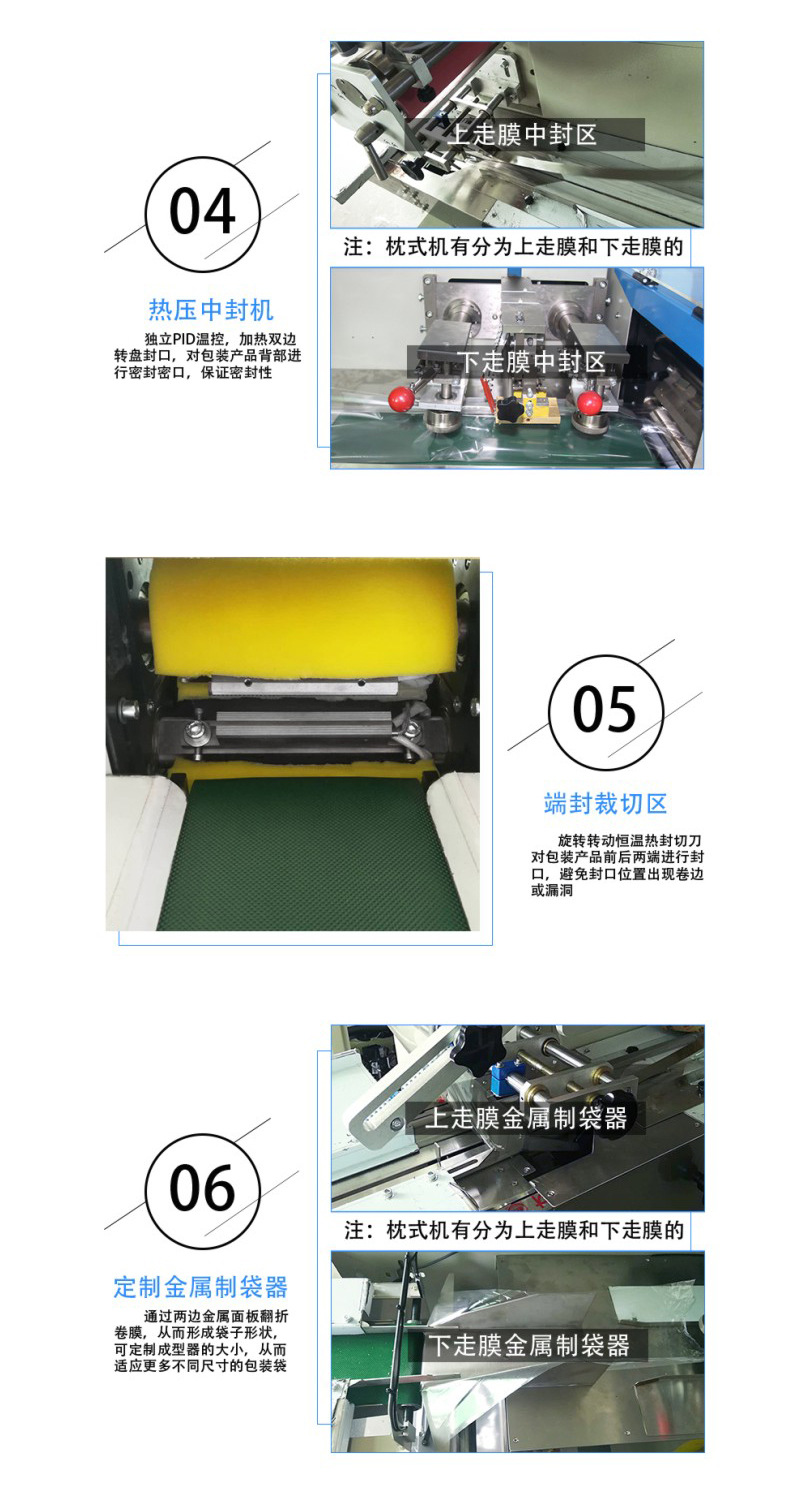 04

热压中封机

独立PID温控，加热双边转盘封口，对包装产品背部进行密封密口，保证密封性

上走膜中封区

注：枕式机有分为上走膜和下走膜的

下走膜中封区

05

端封裁切区

旋转转动恒温热封切刀对包装产品前后两端进行封口，避免封口位置出现卷边或漏洞

06

定制金属制袋器

通过两边金属面板翻折卷膜，从而形成袋子形状，可定制成型器的大小，从而适应更多不同尺寸的包装袋

上走膜金属制袋器

注：枕式机有分为上走膜和下走膜的

下走膜金属制袋器