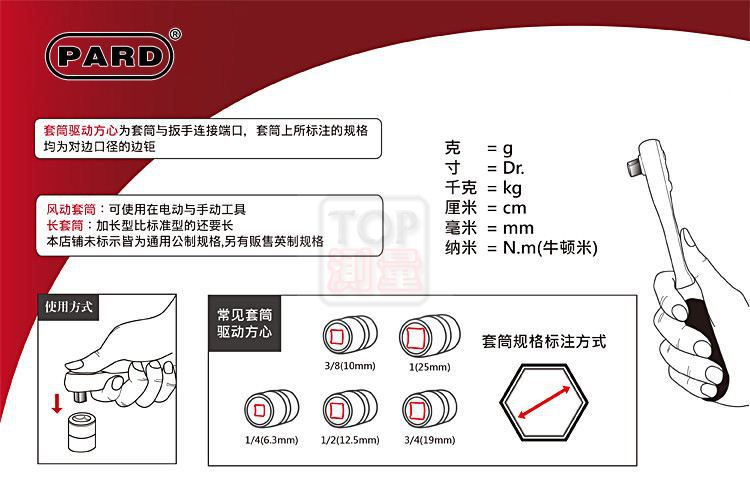 PARD®

套筒驱动方心为套筒与扳手连接端口，套筒上所标注的规格均为对边口径的边钜

风动套筒：可使用在电动与手动工具
长套筒：加长型比标准型的还要长
本店铺未标示皆为通用公制规格,另有贩售英制规格

克 = g
寸 = Dr.
千克 = kg
厘米 = cm
毫米 = mm
纳米 = N.m(牛顿米)

TOP
测量

使用方式

常见套筒驱动方心

3/8(10mm)
1(25mm)
1/4(6.3mm)
1/2(12.5mm)
3/4(19mm)

套筒规格标注方式