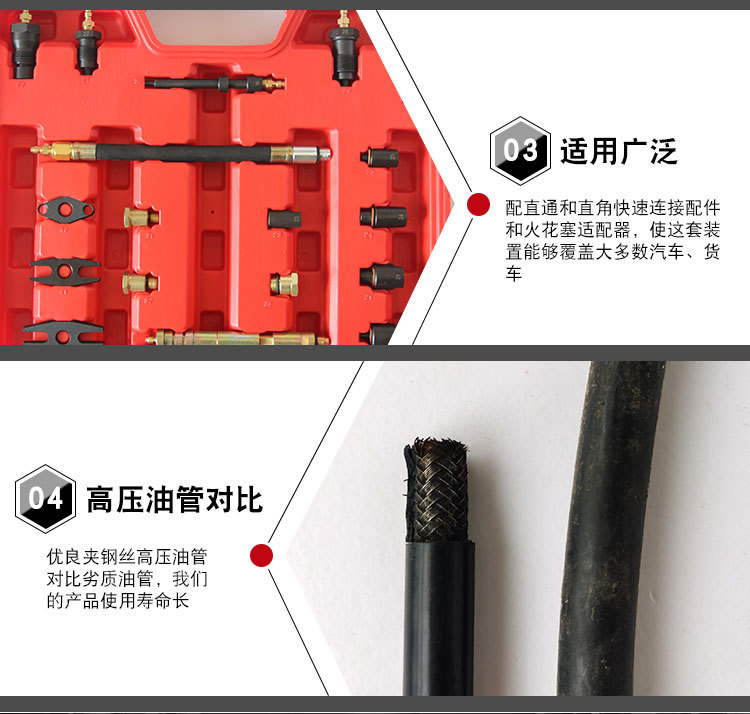 03 适用广泛

配直通和直角快速连接配件和火花塞适配器，使这套装置能够覆盖大多数汽车、货车

04 高压油管对比

优良夹钢丝高压油管对比劣质油管，我们的产品使用寿命长