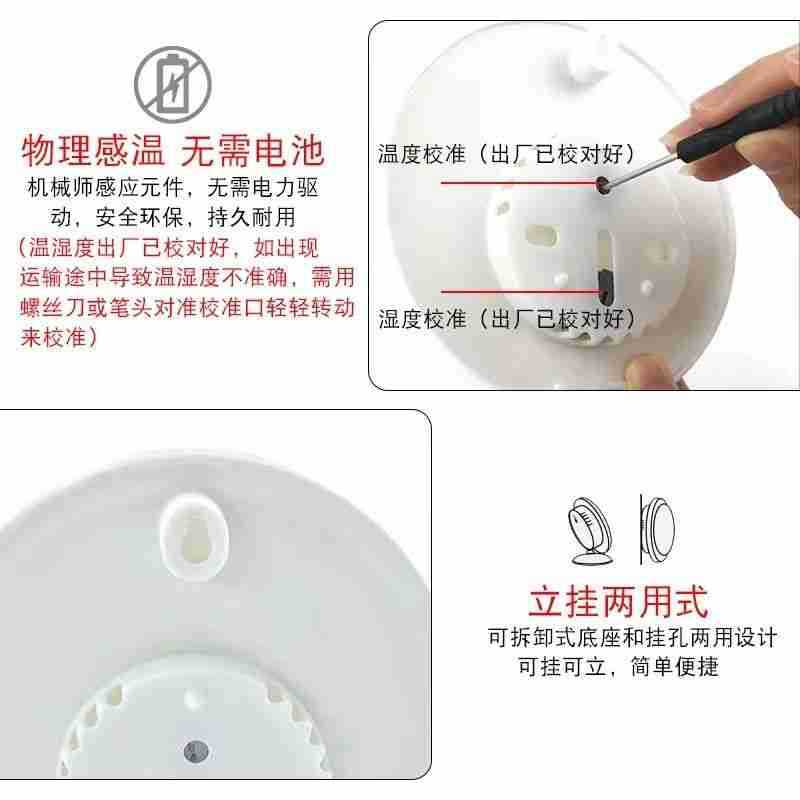 物理感温 无需电池
机械师感应元件，无需电力驱动，安全环保，持久耐用
（温湿度出厂已校对好，如出现运输途中导致温湿度不准确，需用螺丝刀或笔头对准校准口轻轻转动来校准）

温度校准（出厂已校对好）

湿度校准（出厂已校对好）

立挂两用式
可拆卸式底座和挂孔两用设计
可挂可立，简单便捷