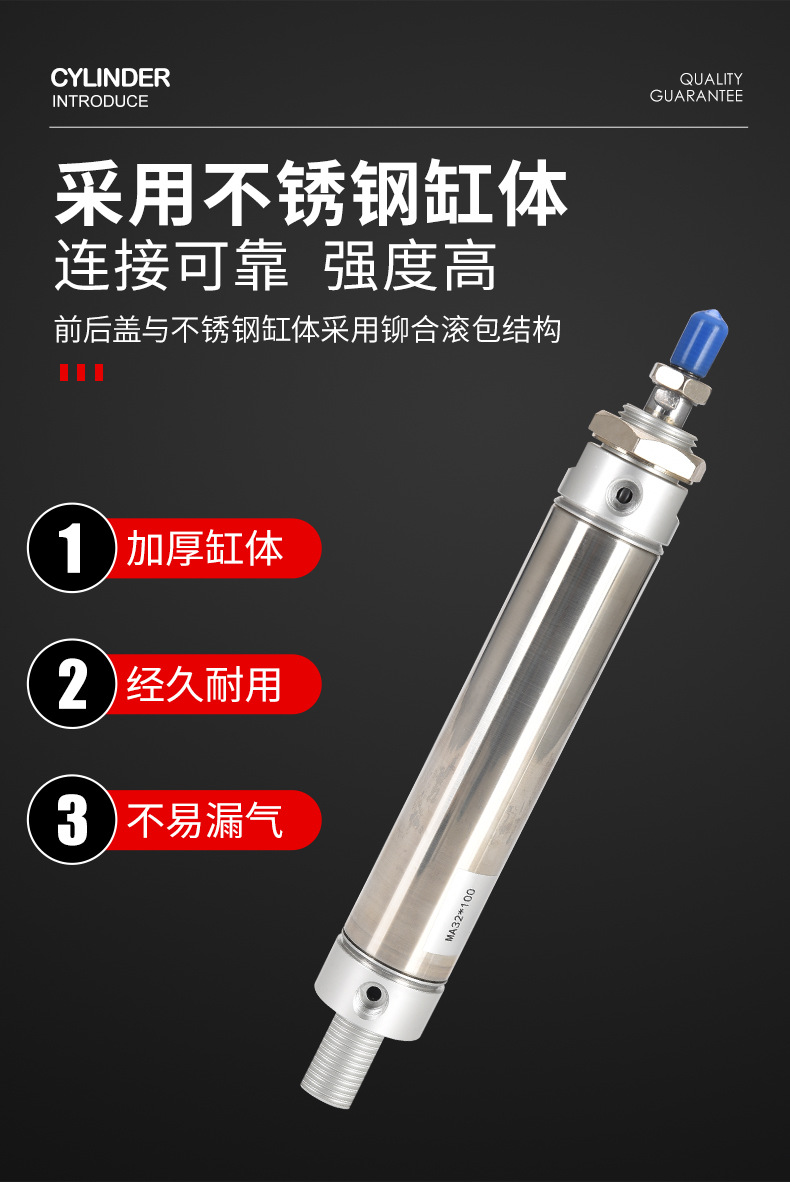 CYLINDER
INTRODUCE

QUALITY
GUARANTEE

采用不锈钢缸体
连接可靠 强度高

前后盖与不锈钢缸体采用铆合滚包结构

1 加厚缸体

2 经久耐用

3 不易漏气

MA32*100