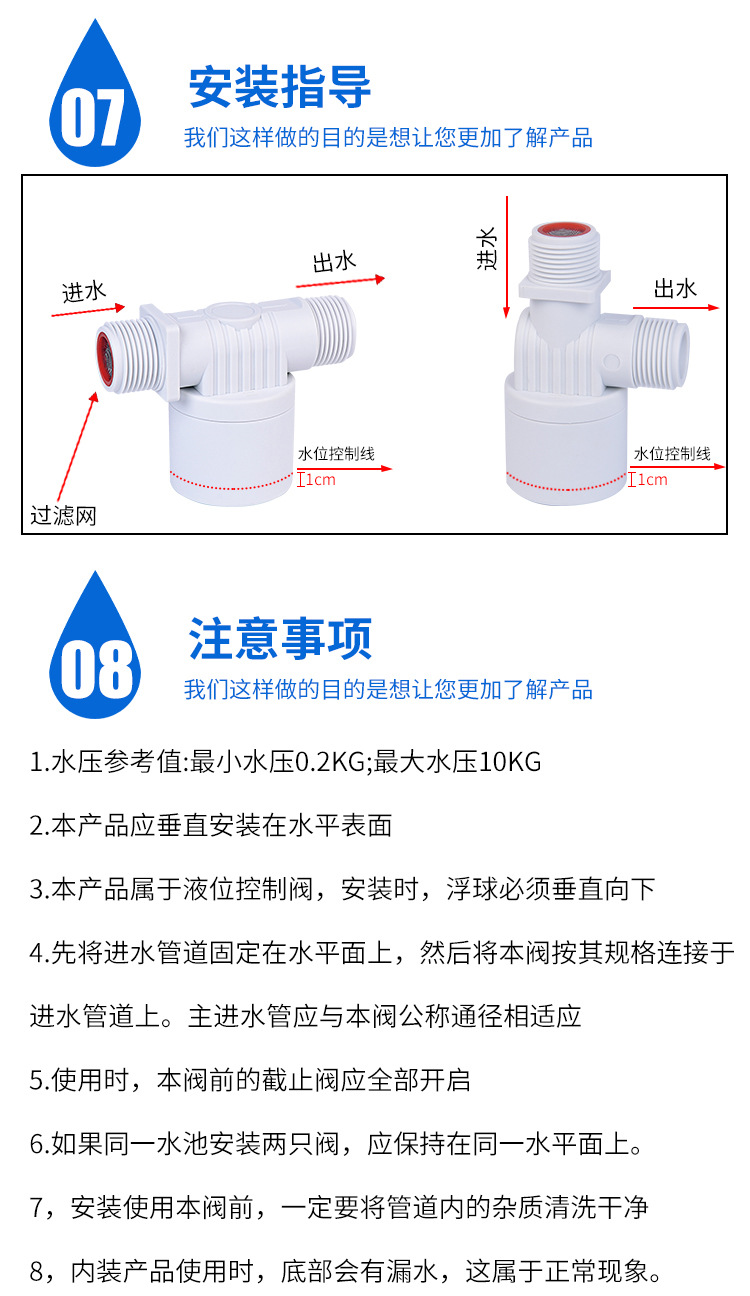 07
安装指导
我们这样做的目的是想让您更加了解产品

进水
出水
过滤网
水位控制线
1cm
进水
出水
水位控制线
1cm

08
注意事项
我们这样做的目的是想让您更加了解产品

1.水压参考值:最小水压0.2KG;最大水压10KG

2.本产品应垂直安装在水平表面

3.本产品属于液位控制阀，安装时，浮球必须垂直向下

4.先将进水管道固定在水平面上，然后将本阀按其规格连接于进水管道上。主进水管应与本阀公称通径相适应

5.使用时，本阀前的截止阀应全部开启

6.如果同一水池安装两只阀，应保持在同一水平面上。

7，安装使用本阀前，一定要将管道内的杂质清洗干净

8，内装产品使用时，底部会有漏水，这属于正常现象。