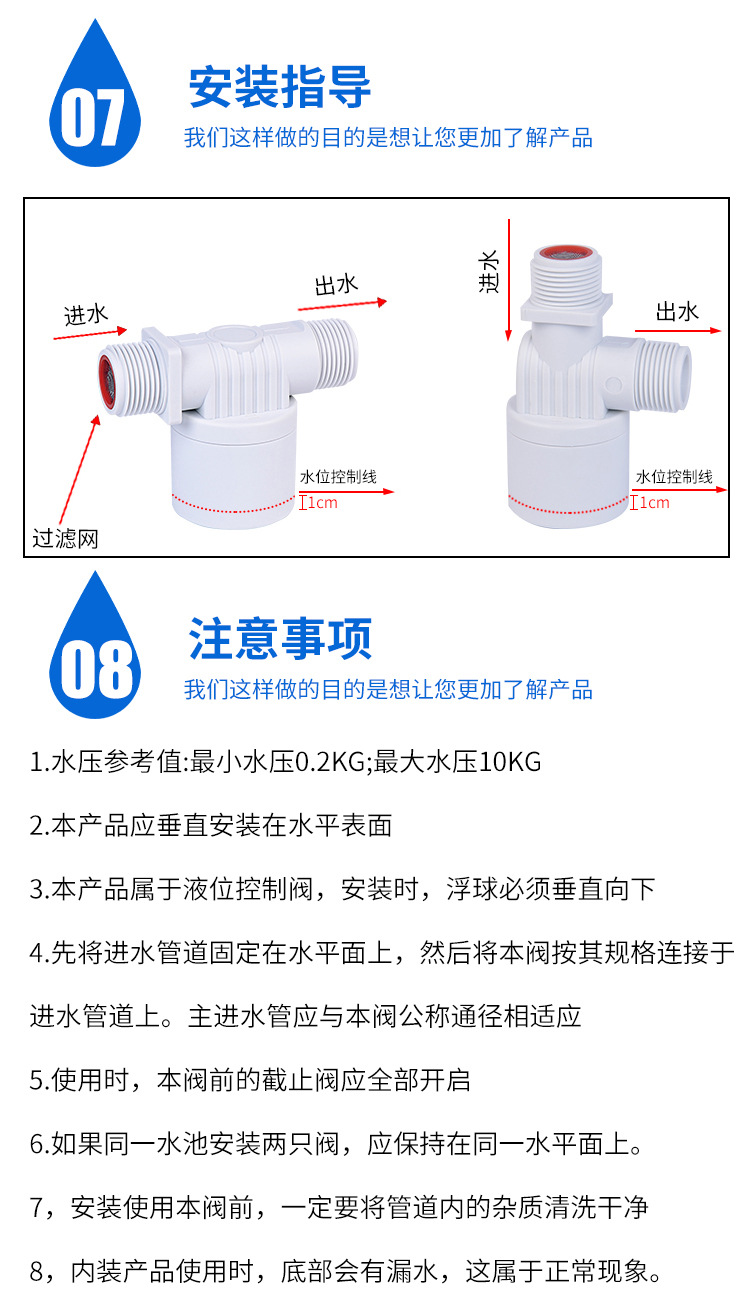 07
安装指导
我们这样做的目的是想让您更加了解产品

进水
出水
水位控制线
1cm
过滤网
进水
出水
水位控制线
1cm

08
注意事项
我们这样做的目的是想让您更加了解产品

1.水压参考值:最小水压0.2KG;最大水压10KG

2.本产品应垂直安装在水平表面

3.本产品属于液位控制阀，安装时，浮球必须垂直向下

4.先将进水管道固定在水平面上，然后将本阀按其规格连接于进水管道上。主进水管应与本阀公称通径相适应

5.使用时，本阀前的截止阀应全部开启

6.如果同一水池安装两只阀，应保持在同一水平面上。

7，安装使用本阀前，一定要将管道内的杂质清洗干净

8，内装产品使用时，底部会有漏水，这属于正常现象。