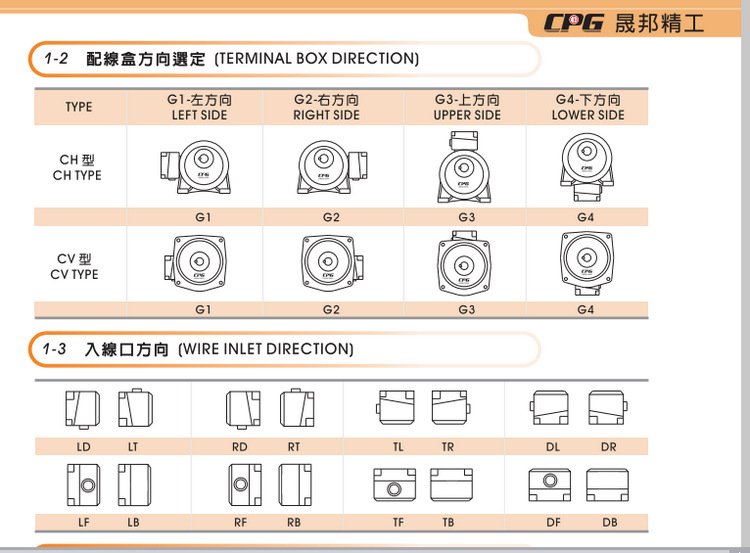 CPG 晟邦精工

1-2 配線盒方向選定 (TERMINAL BOX DIRECTION)

| TYPE | G1-左方向 LEFT SIDE | G2-右方向 RIGHT SIDE | G3-上方向 UPPER SIDE | G4-下方向 LOWER SIDE |
|---|---|---|---|---|
| CH 型 CH TYPE | CPG | CPG | CPG | CPG |
| | G1 | G2 | G3 | G4 |
| CV 型 CV TYPE | CPG | CPG | CPG | CPG |
| | G1 | G2 | G3 | G4 |

1-3 入線口方向 (WIRE INLET DIRECTION)

| LD | LT | RD | RT | TL | TR | DL | DR |
|---|---|---|---|---|---|---|---|
| LF | LB | RF | RB | TF | TB | DF | DB |