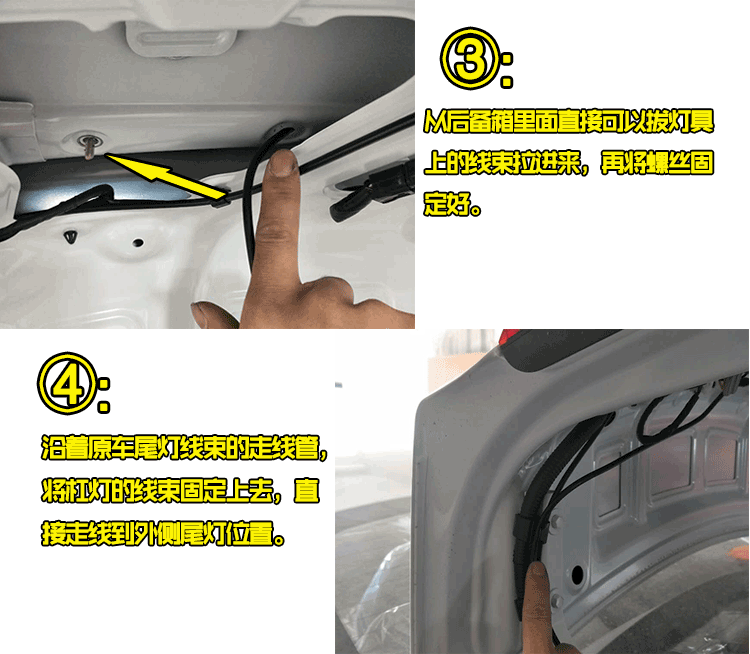 ③:

从后备箱里面直接可以拔灯具上的线束拉进来，再将螺丝固定好。

④:

沿着原车尾灯线束的走线管，将杠灯的线束固定上去，直接走线到外侧尾灯位置。