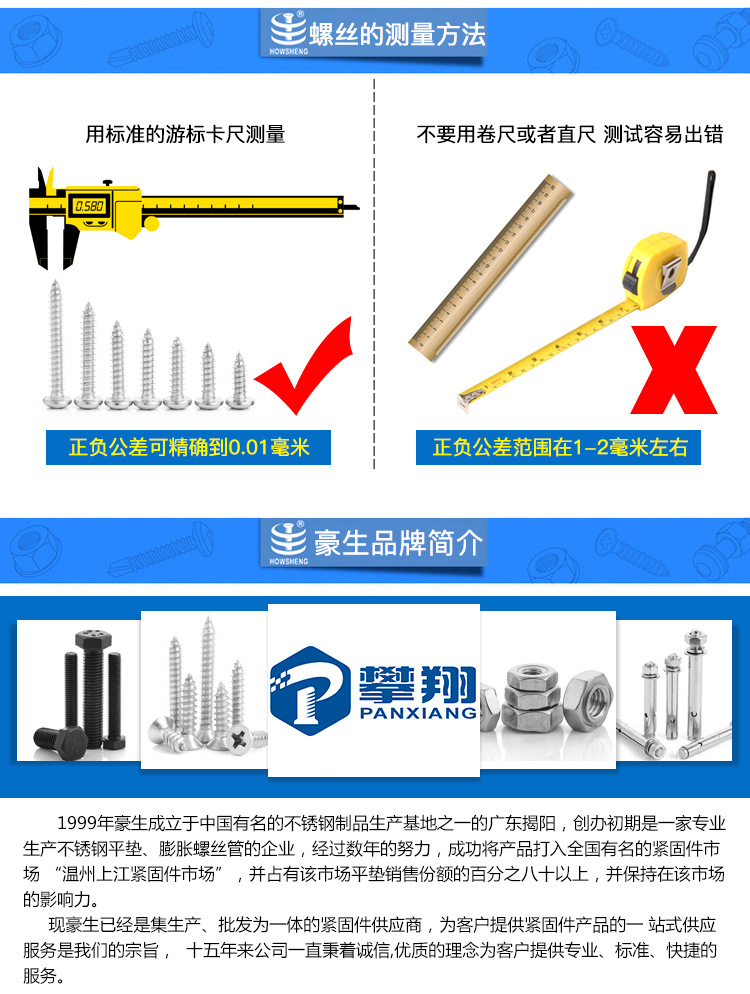 HOWSHENG 螺丝的测量方法

用标准的游标卡尺测量

0.580

正负公差可精确到0.01毫米

不要用卷尺或者直尺 测试容易出错

正负公差范围在1-2毫米左右

HOWSHENG 豪生品牌简介

攀翔
PANXIANG

1999年豪生成立于中国有名的不锈钢制品生产基地之一的广东揭阳，创办初期是一家专业生产不锈钢平垫、膨胀螺丝管的企业，经过数年的努力，成功将产品打入全国有名的紧固件市场 “温州上江紧固件市场”，并占有该市场平垫销售份额的百分之八十以上，并保持在该市场的影响力。

现豪生已经是集生产、批发为一体的紧固件供应商，为客户提供紧固件产品的一 站式供应服务是我们的宗旨， 十五年来公司一直秉着诚信,优质的理念为客户提供专业、标准、快捷的服务。