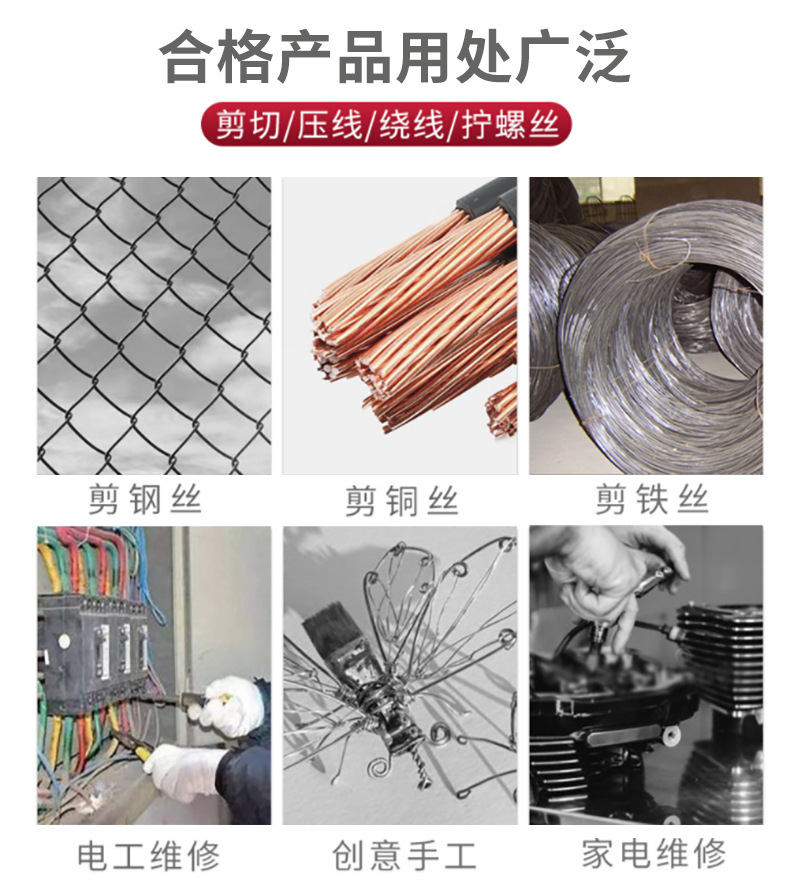 合格产品用处广泛

剪切/压线/绕线/拧螺丝

剪钢丝

剪铜丝

剪铁丝

电工维修

创意手工

家电维修