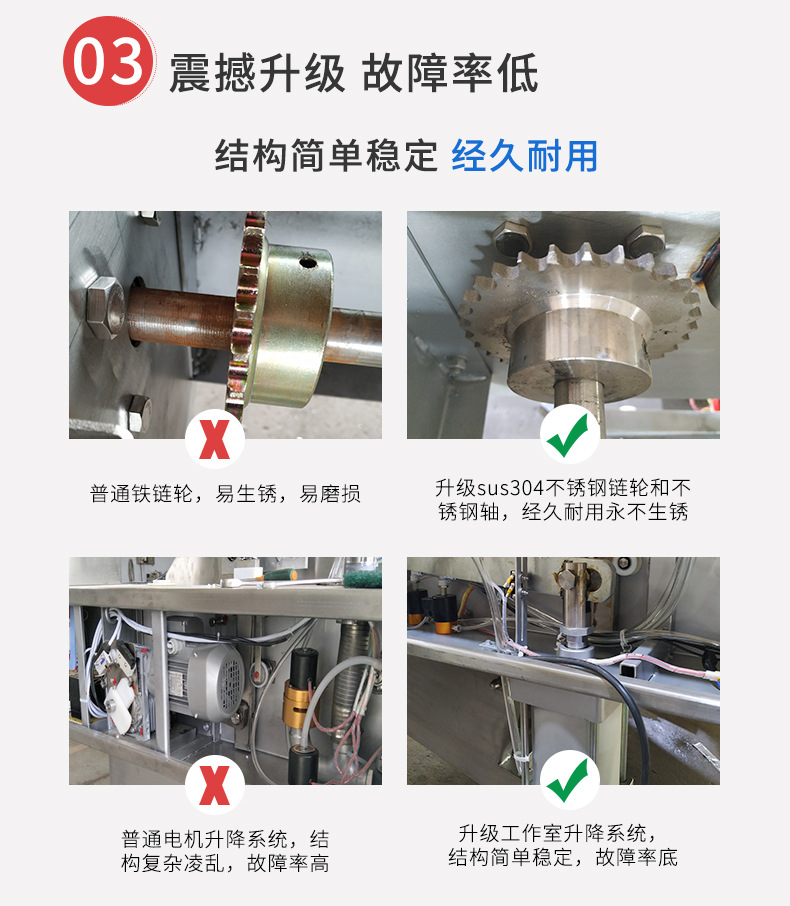 03 震撼升级 故障率低

结构简单稳定 经久耐用

普通铁链轮，易生锈，易磨损

升级sus304不锈钢链轮和不锈钢轴，经久耐用永不生锈

普通电机升降系统，结构复杂凌乱，故障率高

升级工作室升降系统，结构简单稳定，故障率底