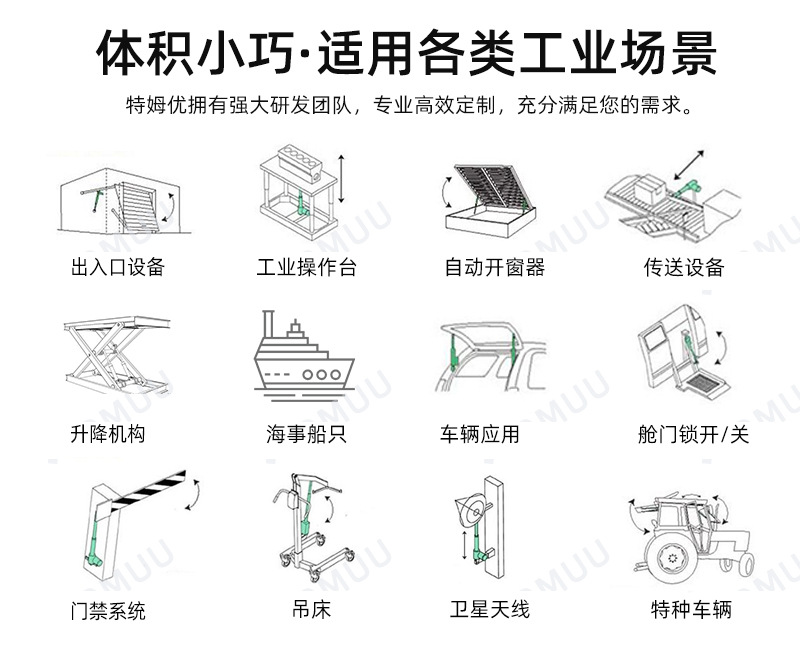 体积小巧·适用各类工业场景

特姆优拥有强大研发团队，专业高效定制，充分满足您的需求。

出入口设备

工业操作台

自动开窗器

传送设备

升降机构

海事船只

车辆应用

舱门锁开/关

门禁系统

吊床

卫星天线

特种车辆