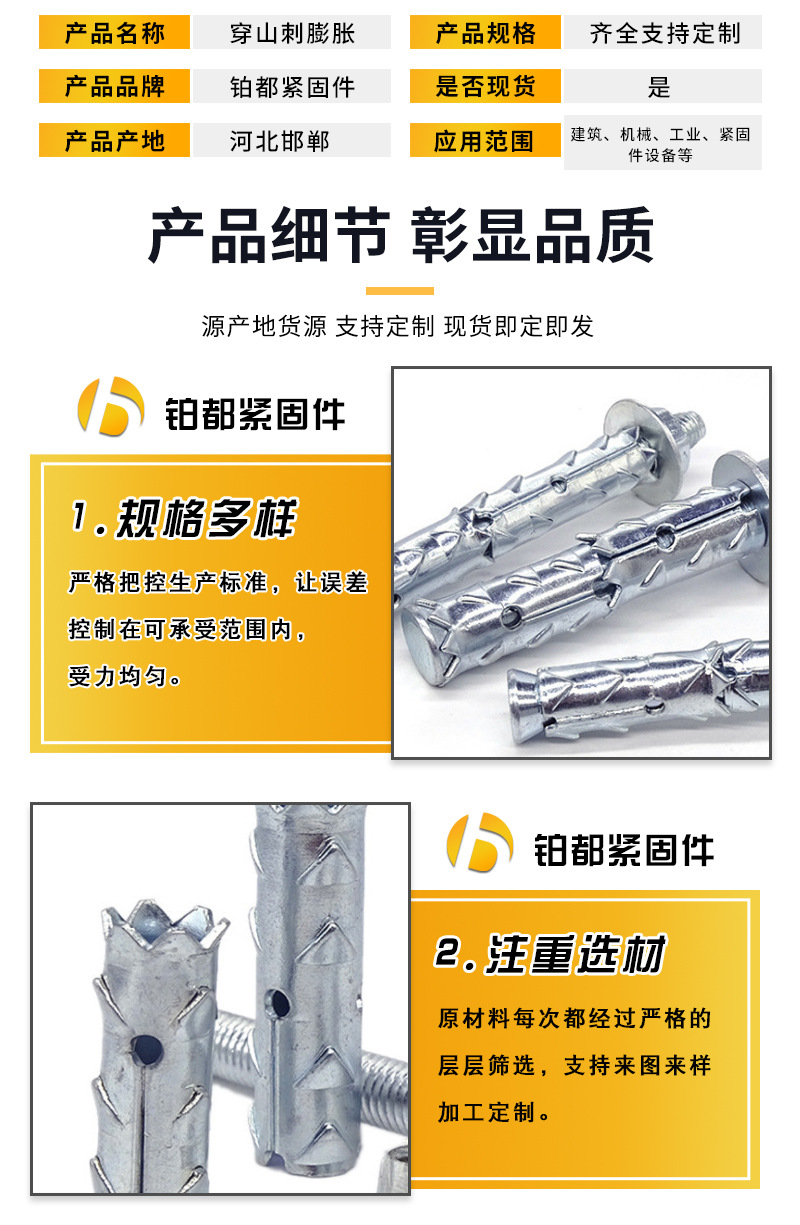 | 产品名称 | 穿山刺膨胀 | 产品规格 | 齐全支持定制 |
|---|---|---|---|
| 产品品牌 | 铂都紧固件 | 是否现货 | 是 |
| 产品产地 | 河北邯郸 | 应用范围 | 建筑、机械、工业、紧固件设备等 |

产品细节 彰显品质

源产地货源 支持定制 现货即定即发

铂都紧固件

1.规格多样

严格把控生产标准，让误差控制在可承受范围内，受力均匀。

铂都紧固件

2.注重选材

原材料每次都经过严格的层层筛选，支持来图来样加工定制。