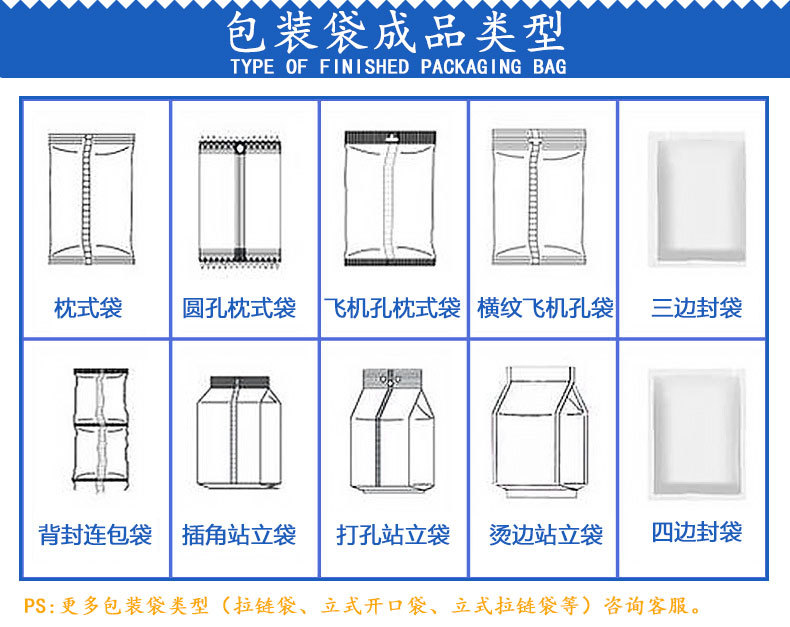 包装袋成品类型
TYPE OF FINISHED PACKAGING BAG

| 枕式袋 | 圆孔枕式袋 | 飞机孔枕式袋 | 横纹飞机孔袋 | 三边封袋 |
|---|---|---|---|---|
| 背封连包袋 | 插角站立袋 | 打孔站立袋 | 烫边站立袋 | 四边封袋 |

PS:更多包装袋类型（拉链袋、立式开口袋、立式拉链袋等）咨询客服。