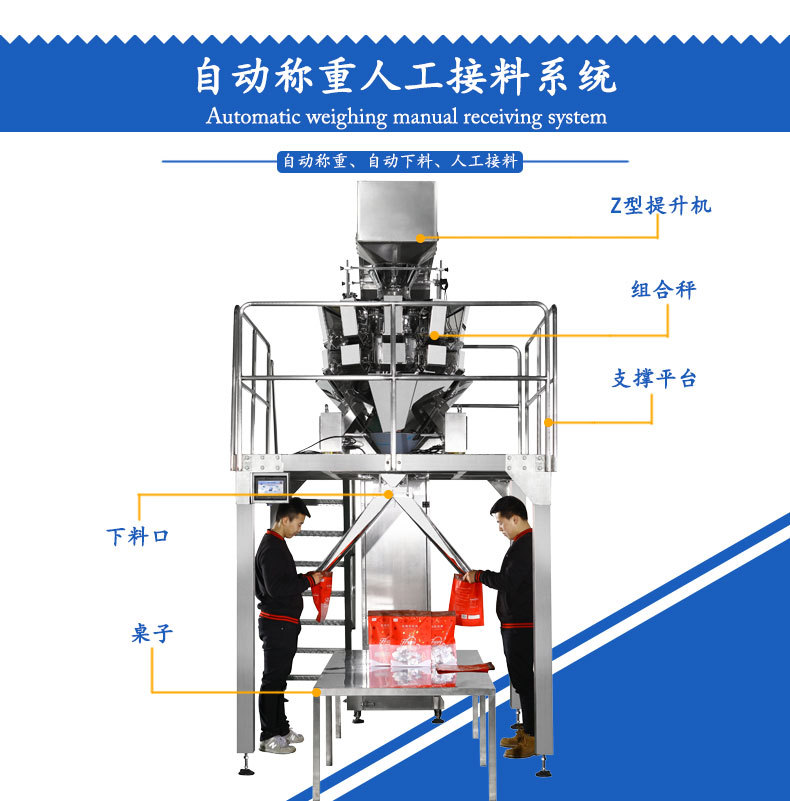 自动称重人工接料系统

Automatic weighing manual receiving system

自动称重、自动下料、人工接料

Z型提升机

组合秤

支撑平台

下料口

桌子