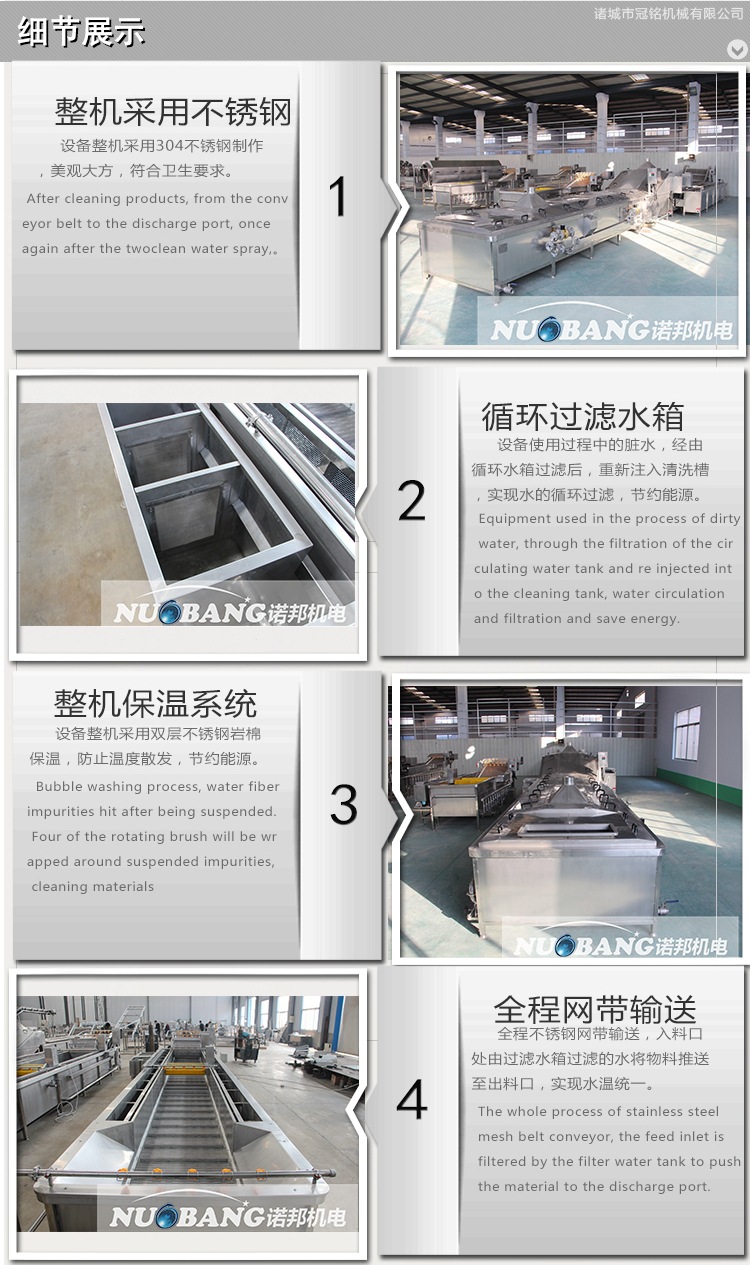 细节展示

诸城市冠铭机械有限公司

整机采用不锈钢

设备整机采用304不锈钢制作，美观大方，符合卫生要求。

After cleaning products, from the conveyor belt to the discharge port, once again after the twoclean water spray,。

1

NUOBANG诺邦机电

NUOBANG诺邦机电

2

循环过滤水箱

设备使用过程中的脏水，经由循环水箱过滤后，重新注入清洗槽，实现水的循环过滤，节约能源。

Equipment used in the process of dirty water, through the filtration of the circulating water tank and re injected into the cleaning tank, water circulation and filtration and save energy.

整机保温系统

设备整机采用双层不锈钢岩棉保温，防止温度散发，节约能源。

Bubble washing process, water fiber impurities hit after being suspended. Four of the rotating brush will be wrapped around suspended impurities, cleaning materials

3

NUOBANG诺邦机电

NUOBANG诺邦机电

4

全程网带输送

全程不锈钢网带输送，入料口处由过滤水箱过滤的水将物料推送至出料口，实现水温统一。

The whole process of stainless steel mesh belt conveyor, the feed inlet is filtered by the filter water tank to push the material to the discharge port.