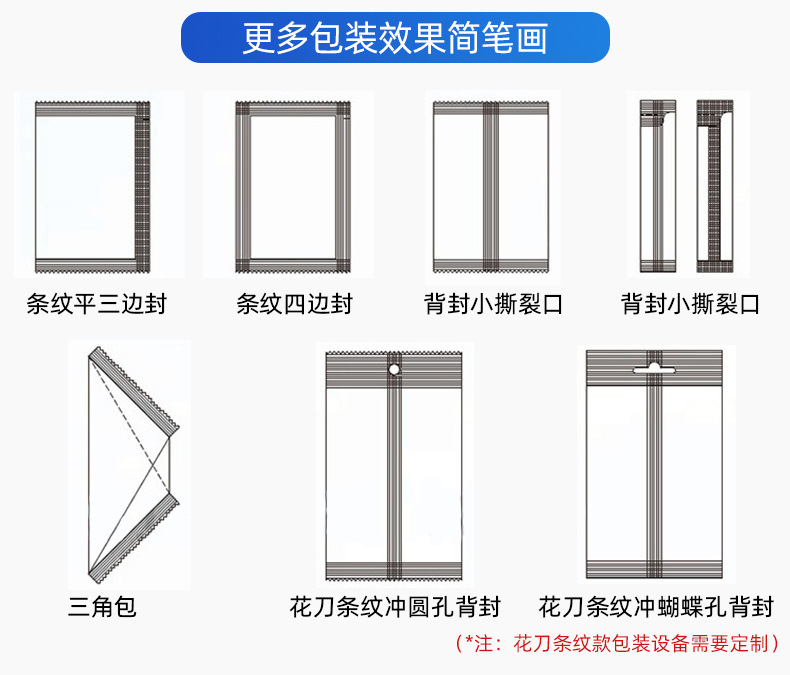 更多包装效果简笔画

条纹平三边封

条纹四边封

背封小撕裂口

背封小撕裂口

三角包

花刀条纹冲圆孔背封

花刀条纹冲蝴蝶孔背封

（*注：花刀条纹款包装设备需要定制）