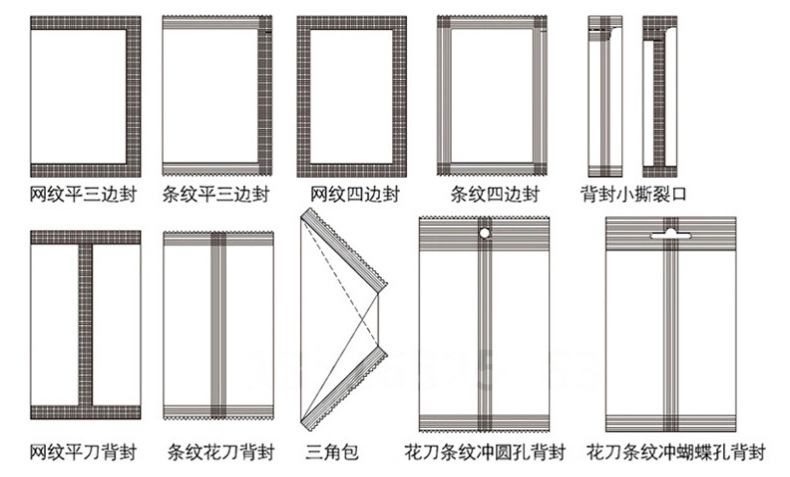 网纹平三边封　条纹平三边封　网纹四边封　条纹四边封　背封小撕裂口

网纹平刀背封　条纹花刀背封　三角包　花刀条纹冲圆孔背封　花刀条纹冲蝴蝶孔背封