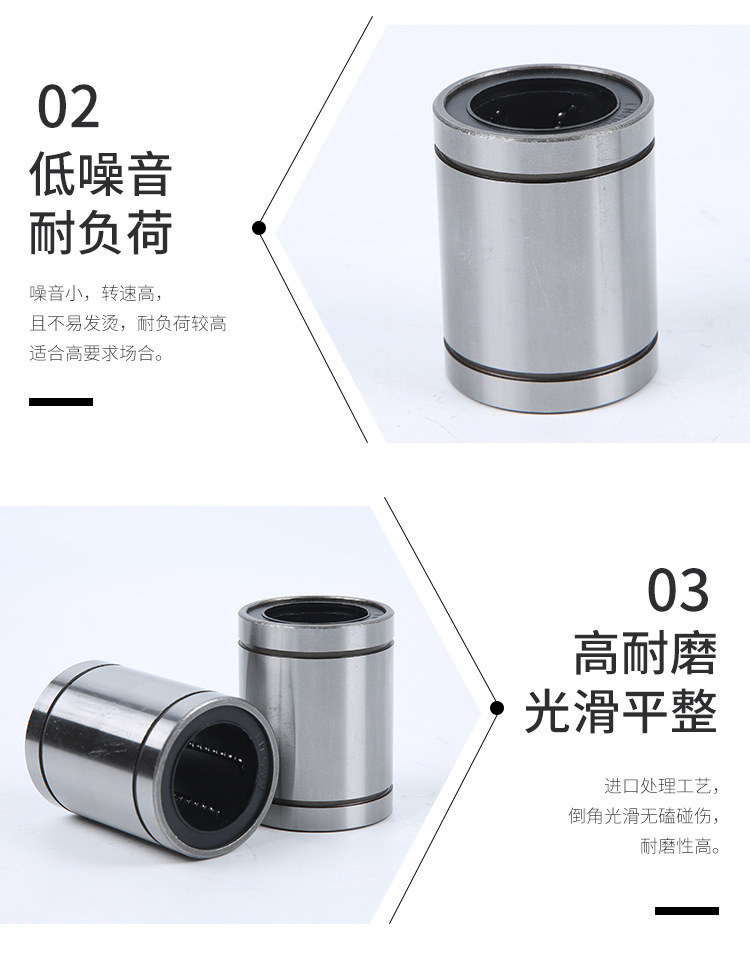 02
低噪音
耐负荷

噪音小，转速高，
且不易发烫，耐负荷较高
适合高要求场合。

03
高耐磨
光滑平整

进口处理工艺，
倒角光滑无磕碰伤，
耐磨性高。