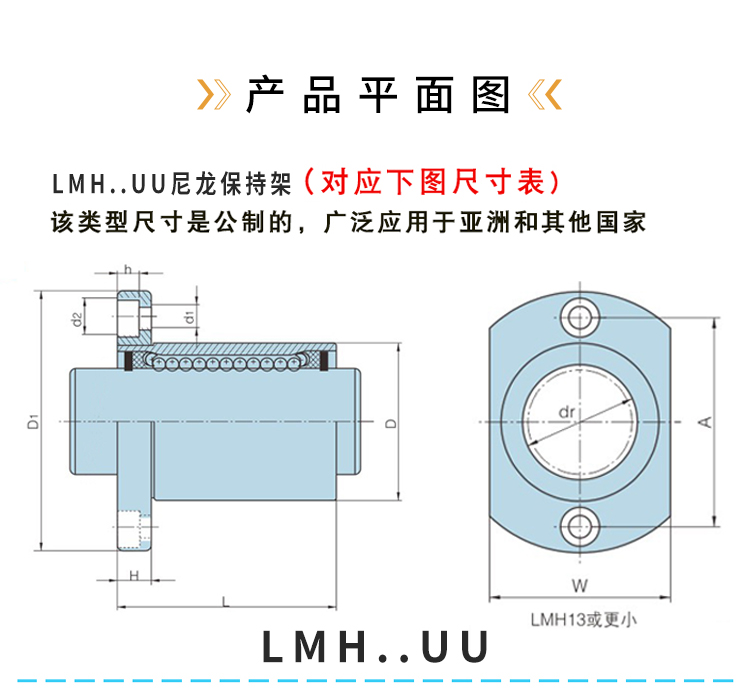 》产品平面图《

LMH..UU尼龙保持架（对应下图尺寸表）

该类型尺寸是公制的，广泛应用于亚洲和其他国家

h

d2

d1

D1

D

H

L

dr

A

W

LMH13或更小

LMH..UU