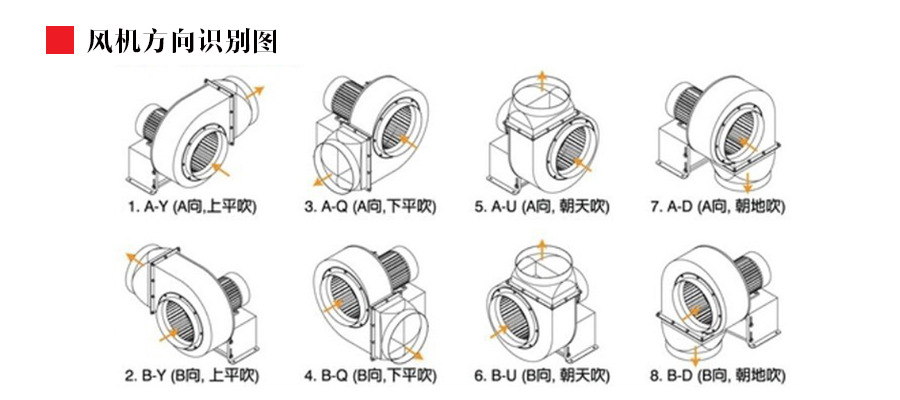 风机方向识别图

1. A-Y (A向,上平吹)

3. A-Q (A向,下平吹)

5. A-U (A向, 朝天吹)

7. A-D (A向, 朝地吹)

2. B-Y (B向, 上平吹)

4. B-Q (B向,下平吹)

6. B-U (B向, 朝天吹)

8. B-D (B向, 朝地吹)