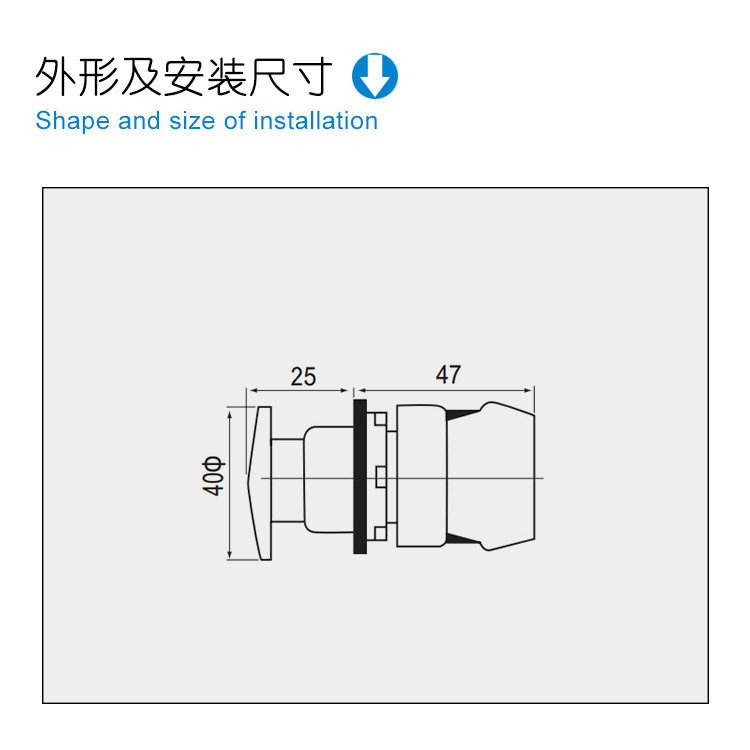 外形及安装尺寸

Shape and size of installation

25

47

40Φ