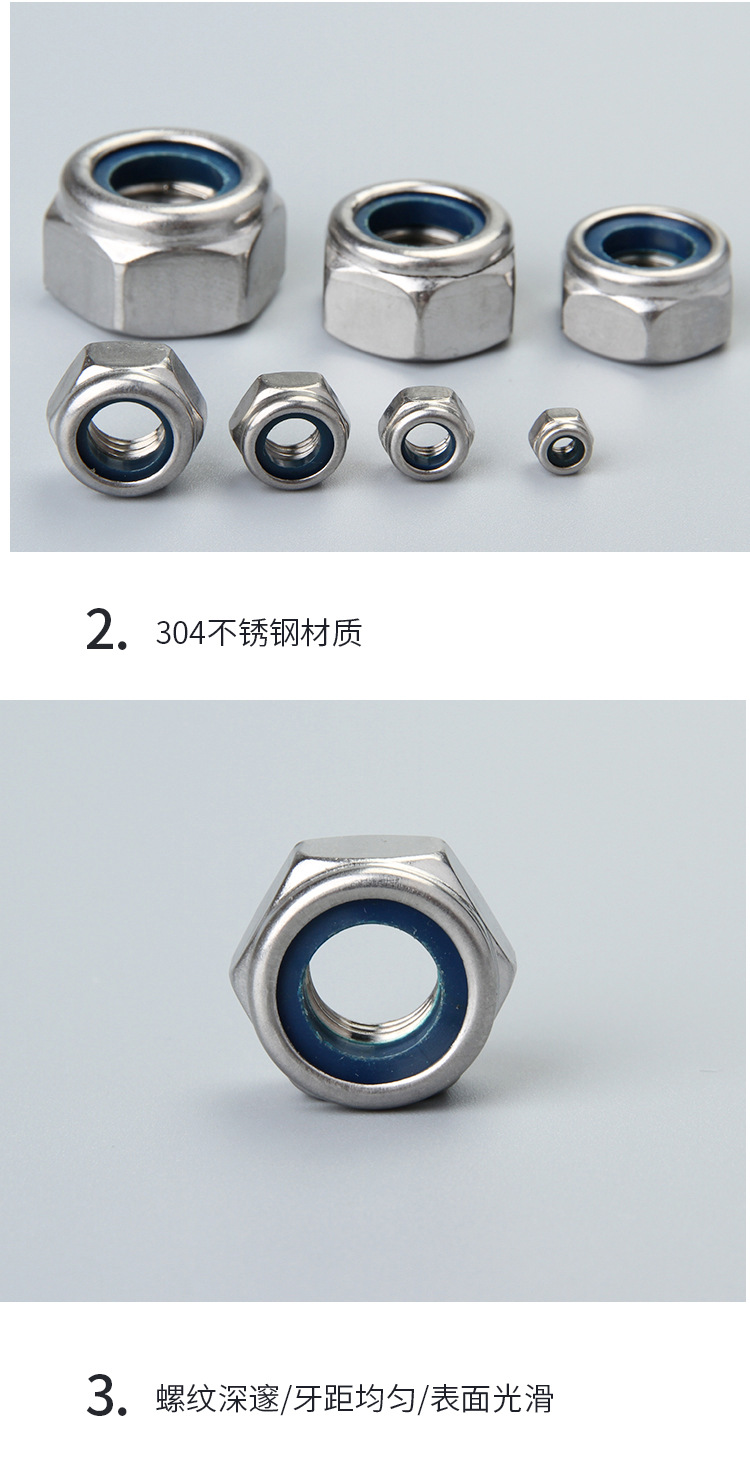 2. 304不锈钢材质

3. 螺纹深邃/牙距均匀/表面光滑