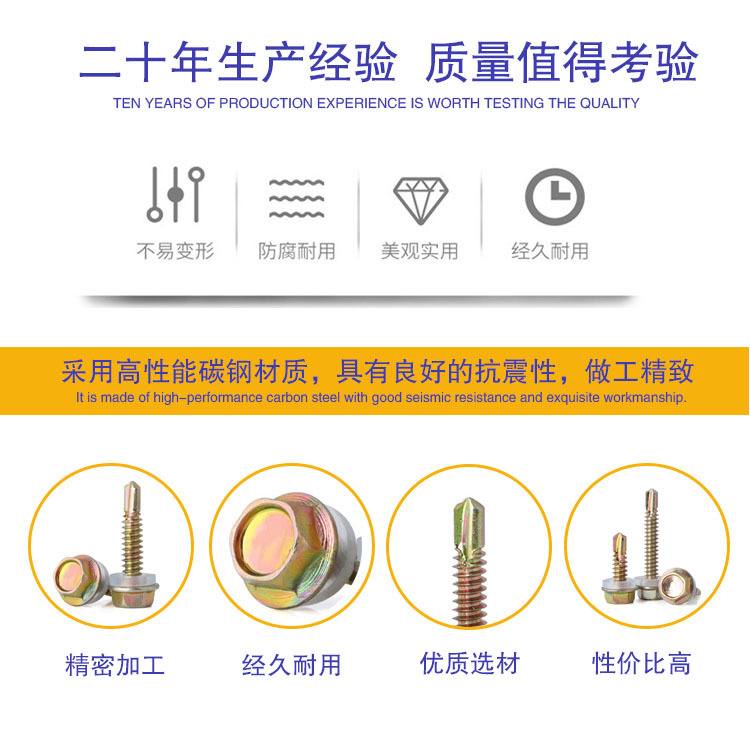 二十年生产经验 质量值得考验

TEN YEARS OF PRODUCTION EXPERIENCE IS WORTH TESTING THE QUALITY

不易变形

防腐耐用

美观实用

经久耐用

采用高性能碳钢材质，具有良好的抗震性，做工精致

It is made of high-performance carbon steel with good seismic resistance and exquisite workmanship.

精密加工

经久耐用

优质选材

性价比高