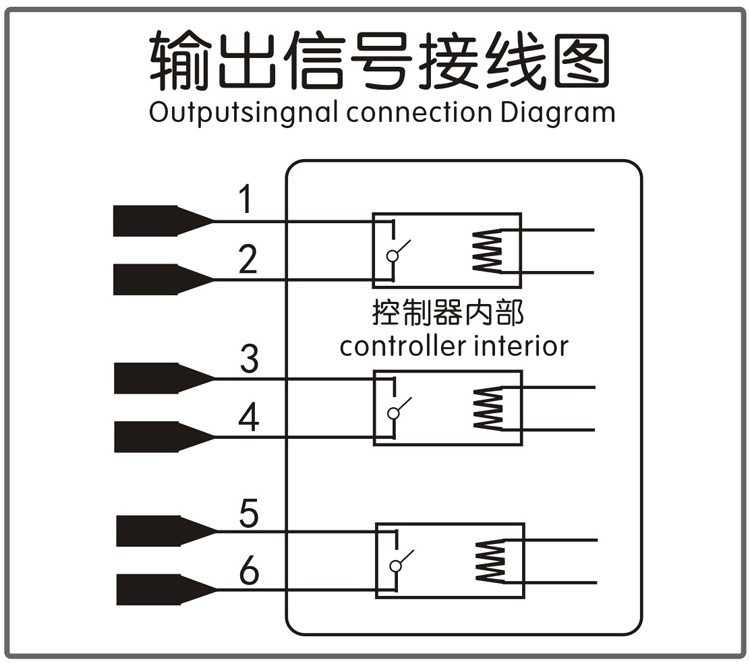 输出信号接线图
Outputsingnal connection Diagram

1
2
控制器内部
controller interior
3
4
5
6